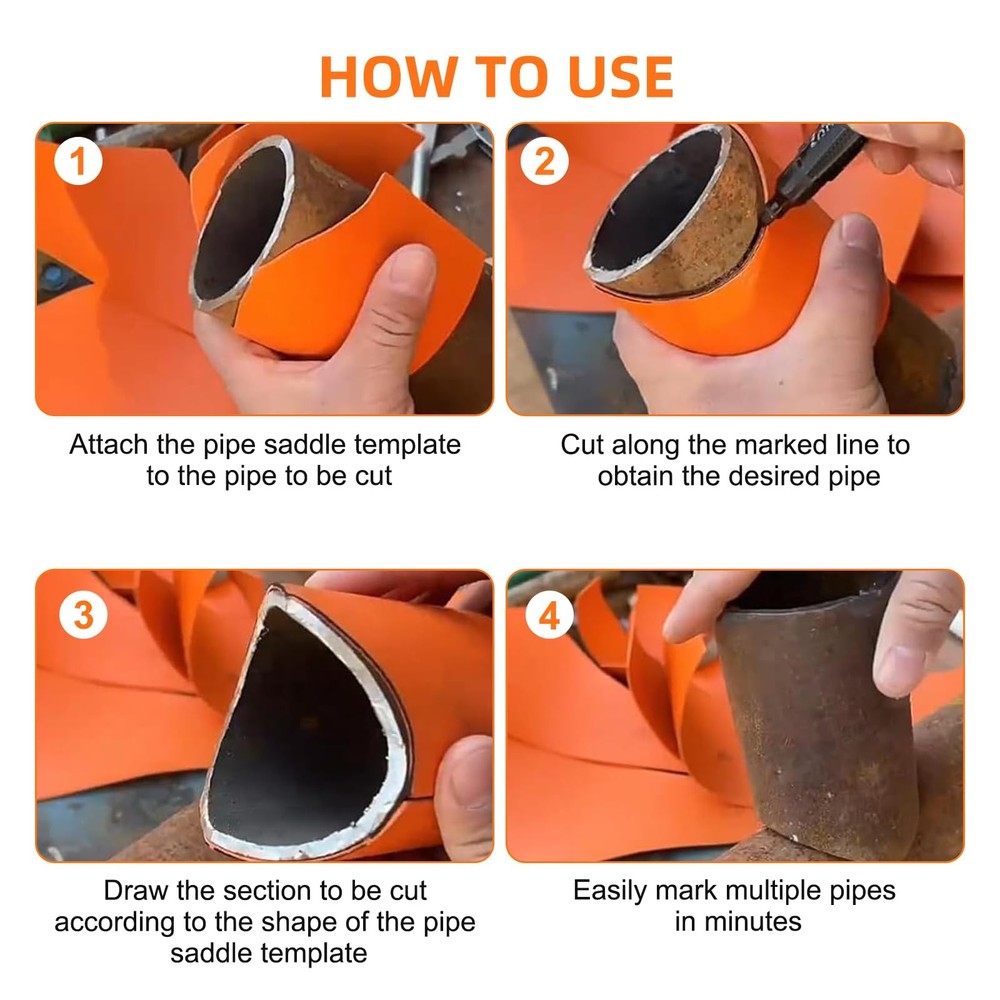 HOW TO USE

1

Attach the pipe saddle template to the pipe to be cut

2

Cut along the marked line to obtain the desired pipe

3

Draw the section to be cut according to the shape of the pipe saddle template

4

Easily mark multiple pipes in minutes