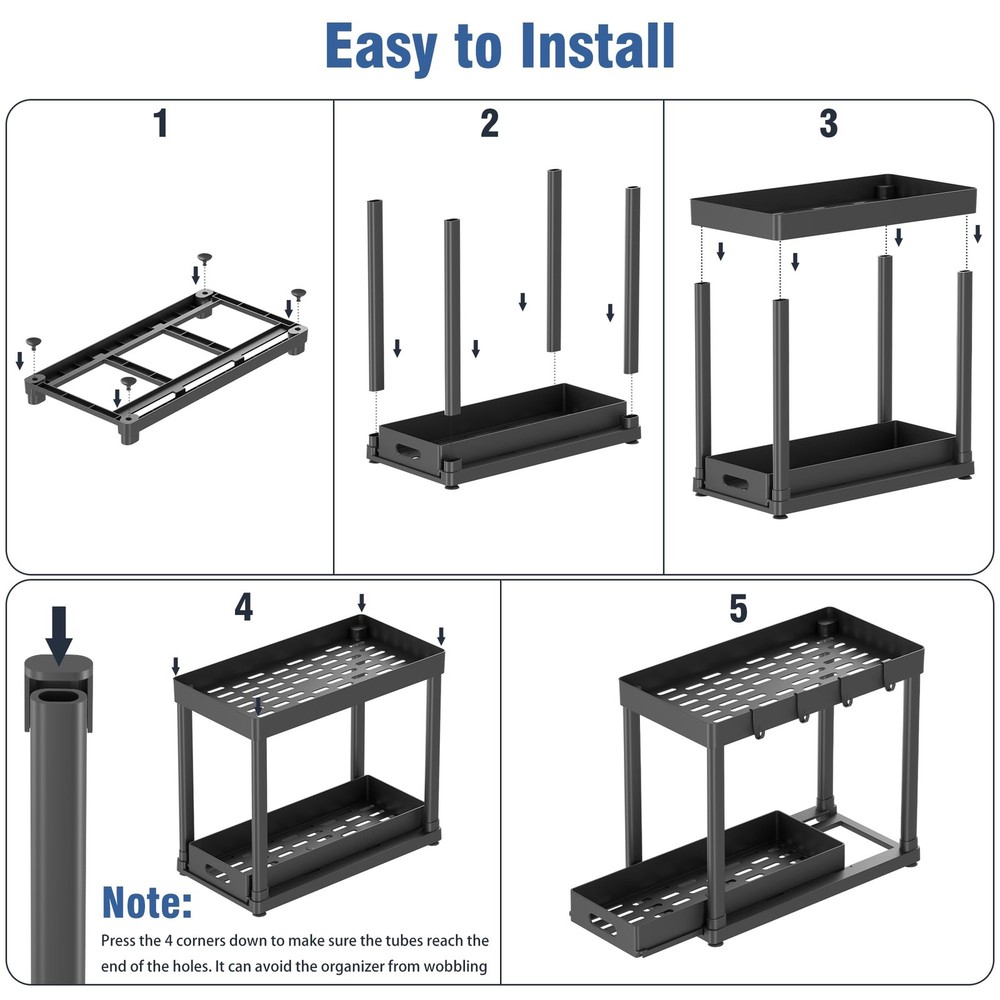 Easy to Install

1

2

3

4

5

Note:

Press the 4 corners down to make sure the tubes reach the end of the holes. It can avoid the organizer from wobbling