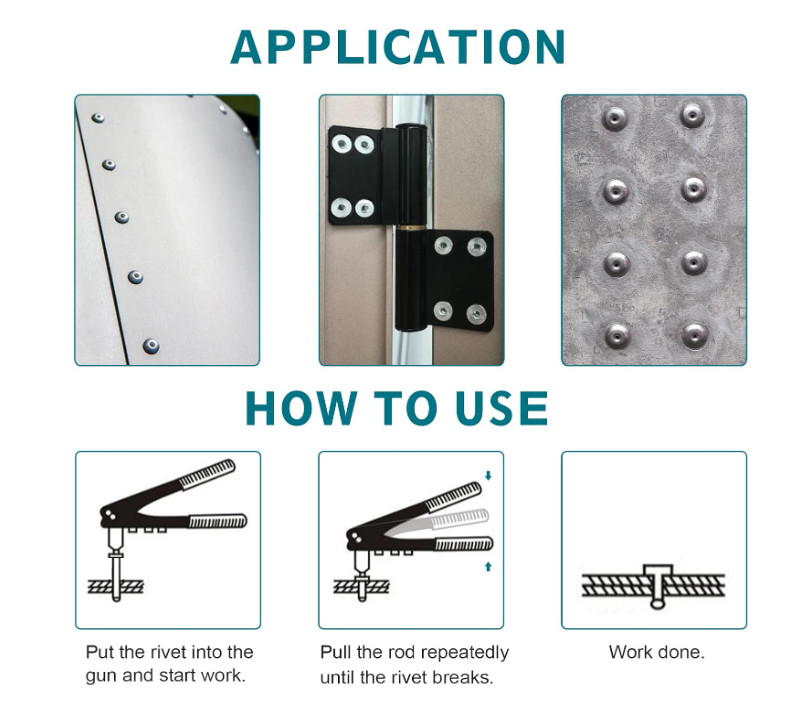 APPLICATION

HOW TO USE

Put the rivet into the gun and start work.

Pull the rod repeatedly until the rivet breaks.

Work done.