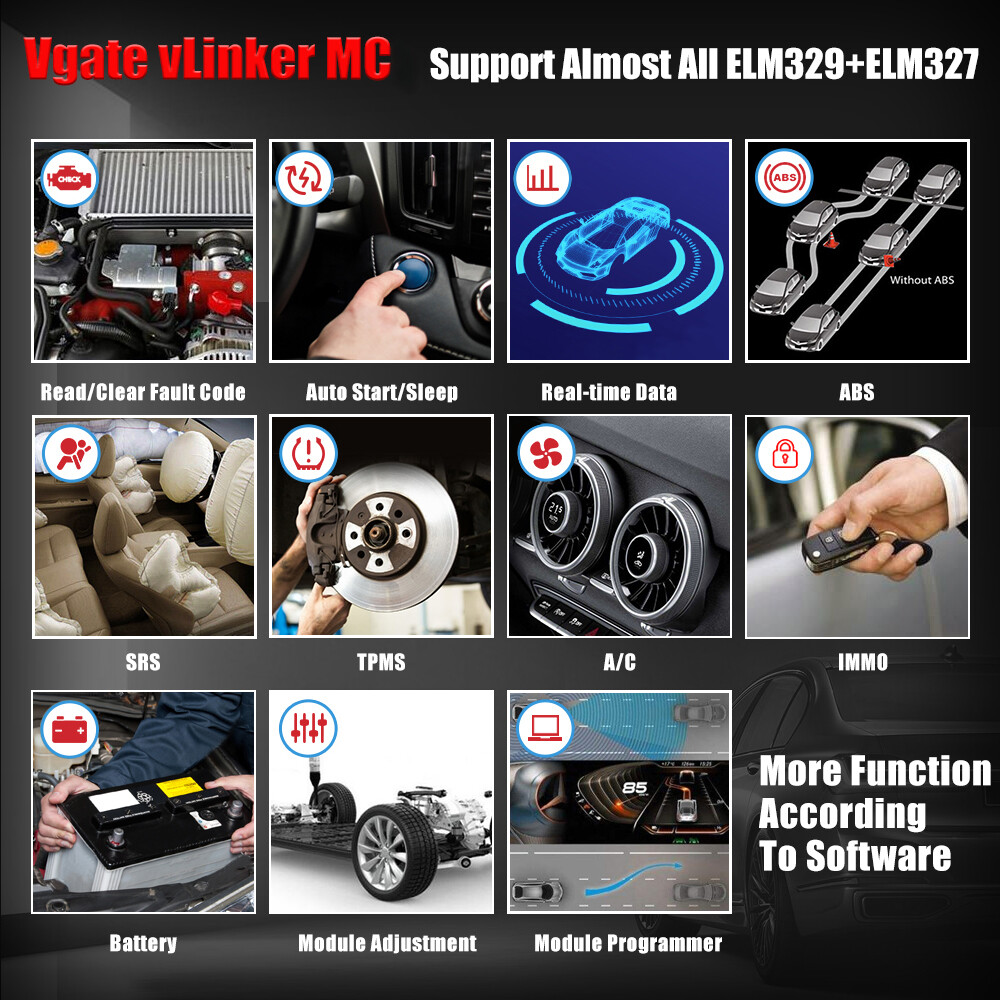 Vgate vLinker MC Support Almost All ELM329+ELM327

CHECK

Read/Clear Fault Code

Auto Start/Sleep

Real-time Data

ABS

Without ABS

ABS

SRS

TPMS

A/C

IMMO

Battery

Module Adjustment

85

Module Programmer

More Function According To Software