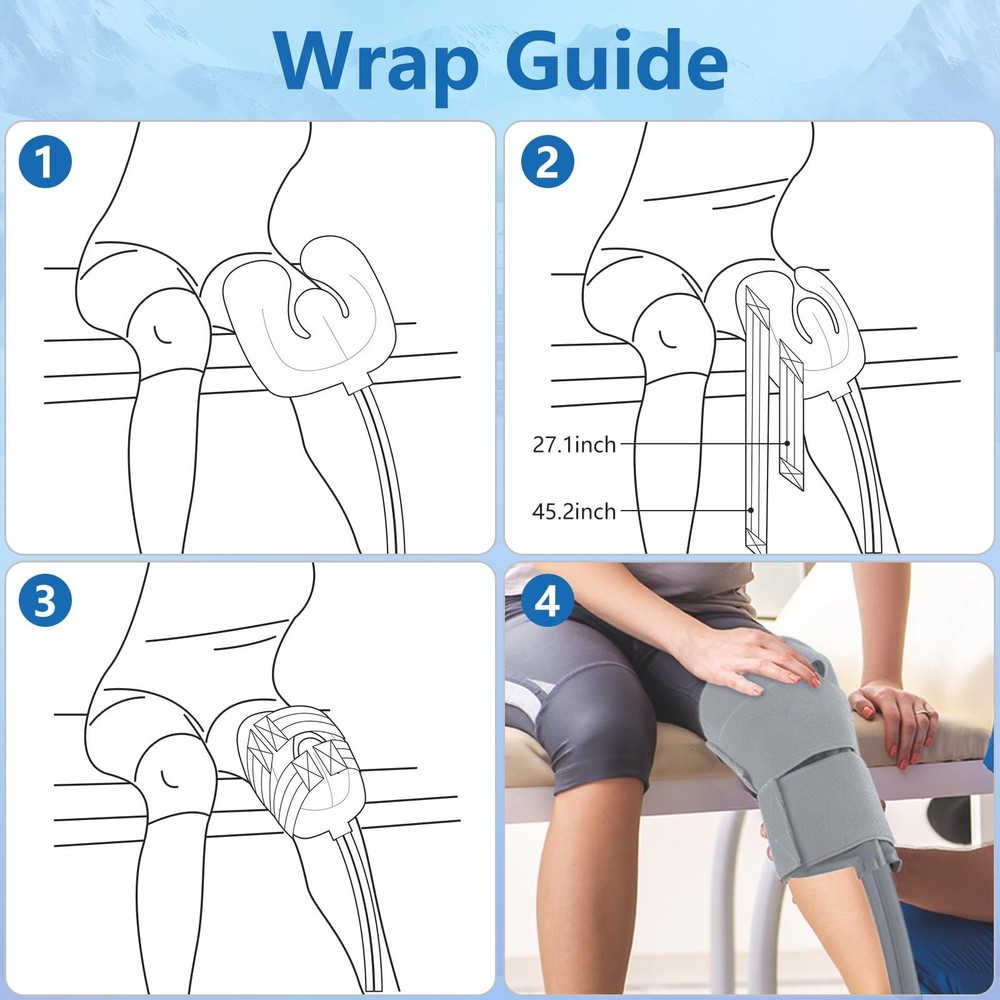 Wrap Guide

1

2

27.1inch

45.2inch

3

4