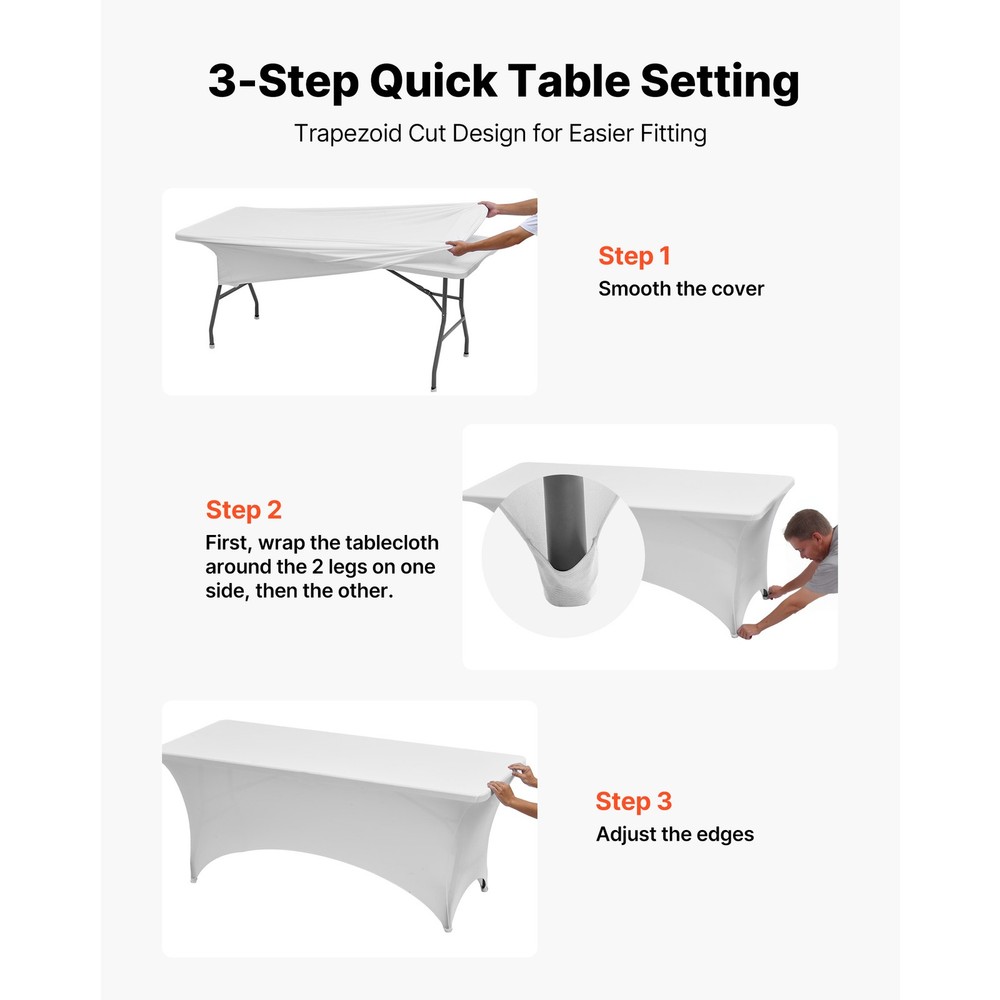 3-Step Quick Table Setting

Trapezoid Cut Design for Easier Fitting

Step 1

Smooth the cover

Step 2

First, wrap the tablecloth around the 2 legs on one side, then the other.

Step 3

Adjust the edges