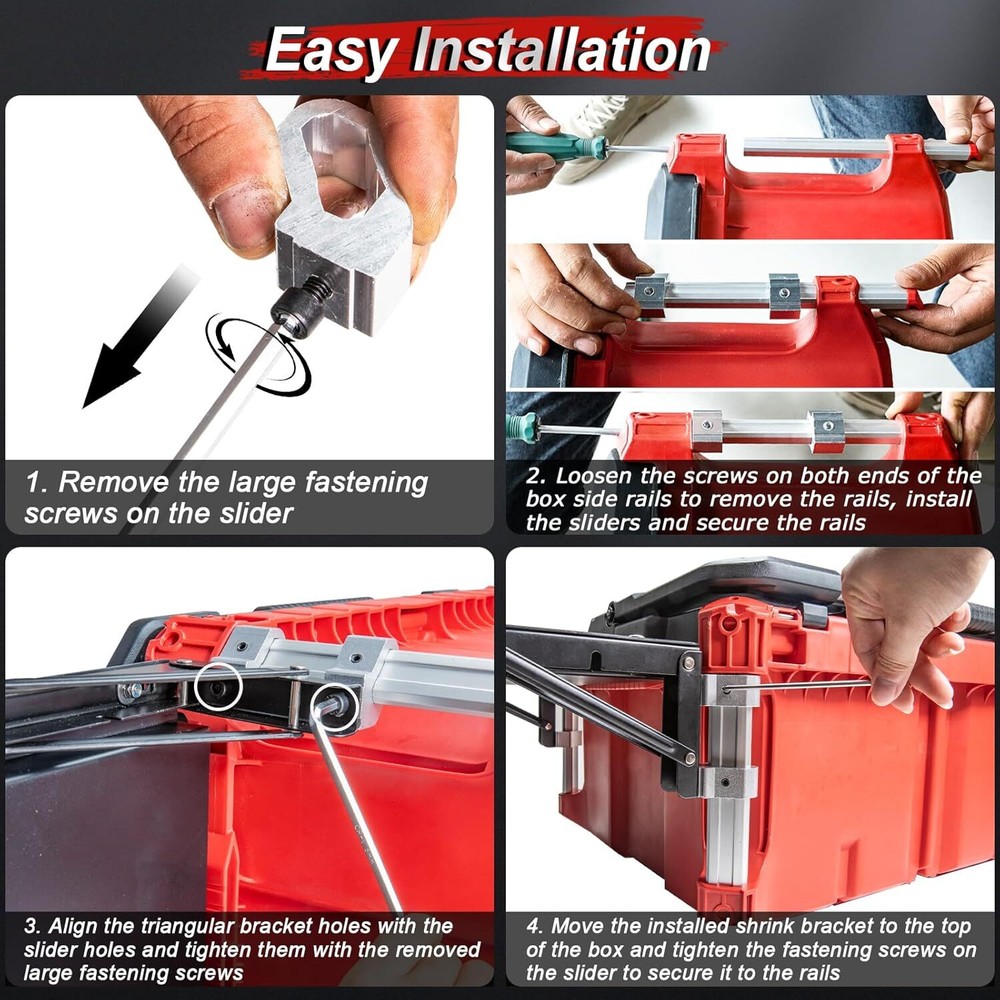 Easy Installation

1. Remove the large fastening screws on the slider

2. Loosen the screws on both ends of the box side rails to remove the rails, install the sliders and secure the rails

3. Align the triangular bracket holes with the slider holes and tighten them with the removed large fastening screws

4. Move the installed shrink bracket to the top of the box and tighten the fastening screws on the slider to secure it to the rails