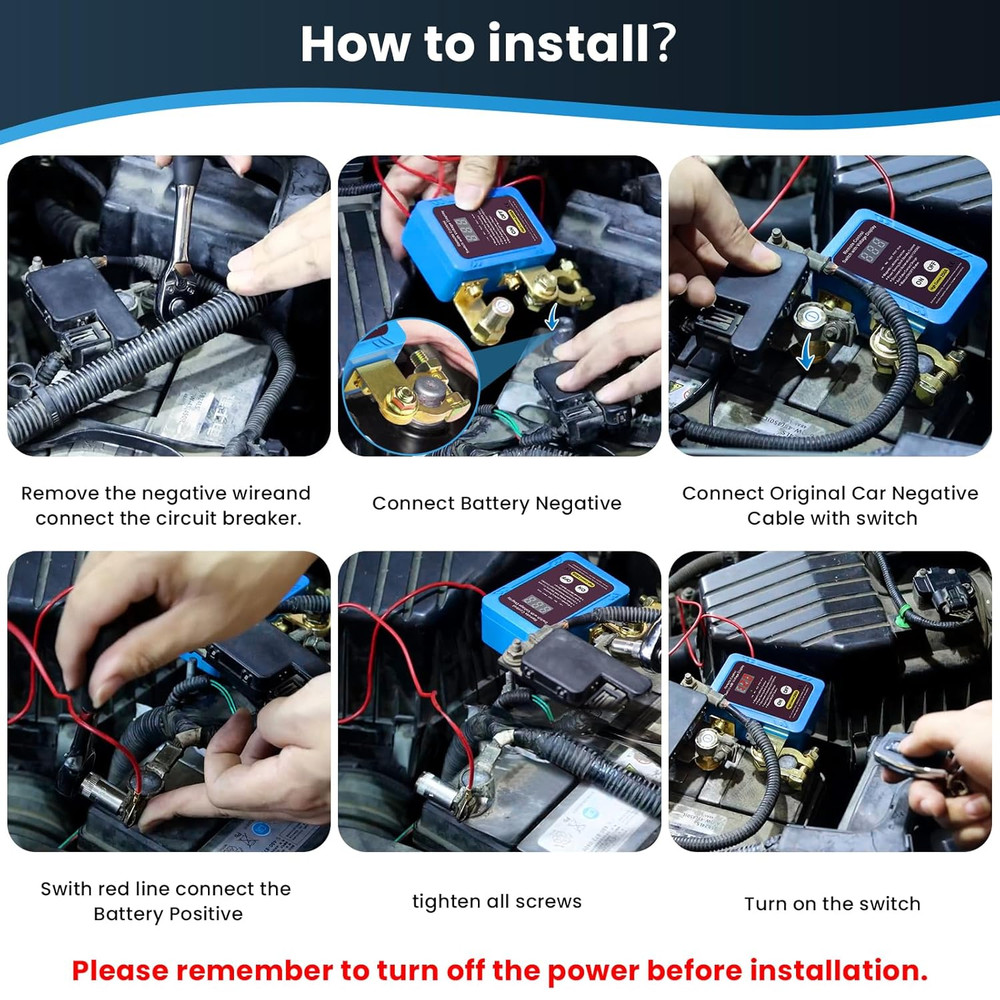 How to install?

Remove the negative wireand connect the circuit breaker.

Connect Battery Negative

Connect Original Car Negative Cable with switch

Swith red line connect the Battery Positive

tighten all screws

Turn on the switch

Please remember to turn off the power before installation.