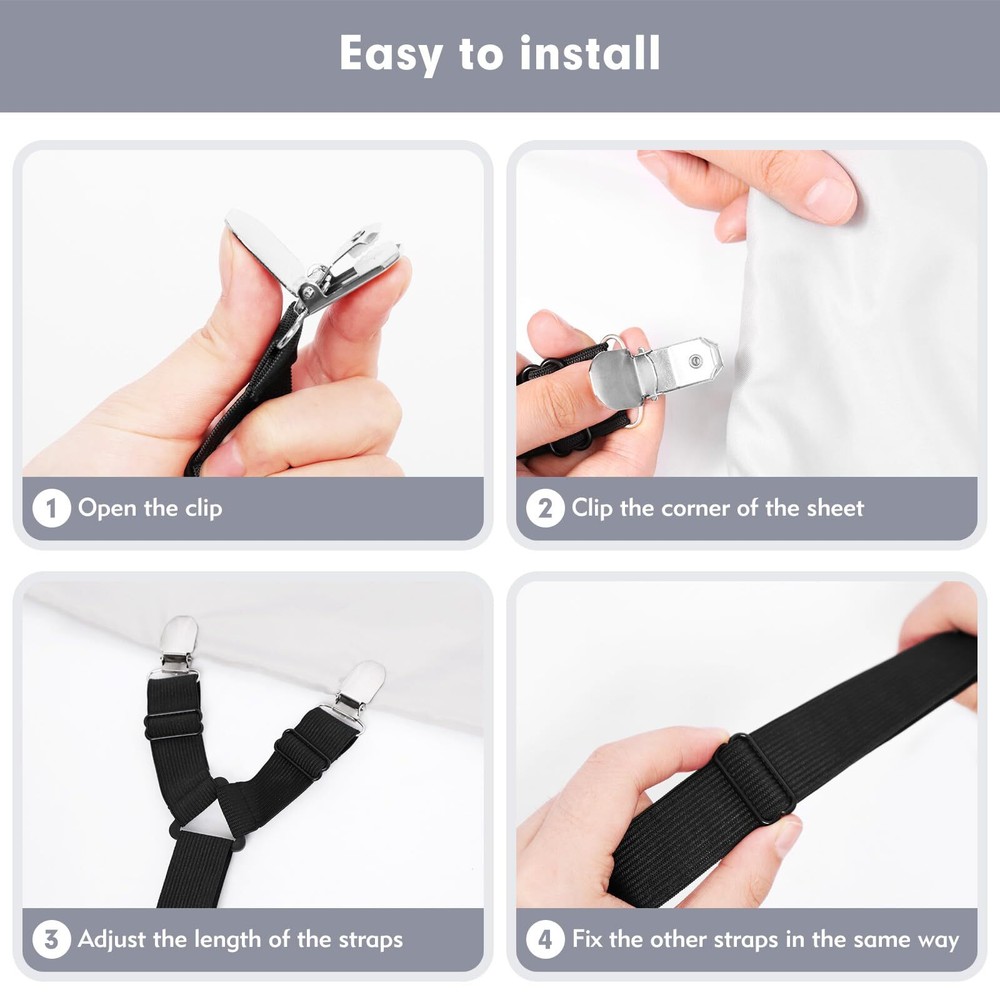 Easy to install

1 Open the clip

2 Clip the corner of the sheet

3 Adjust the length of the straps

4 Fix the other straps in the same way