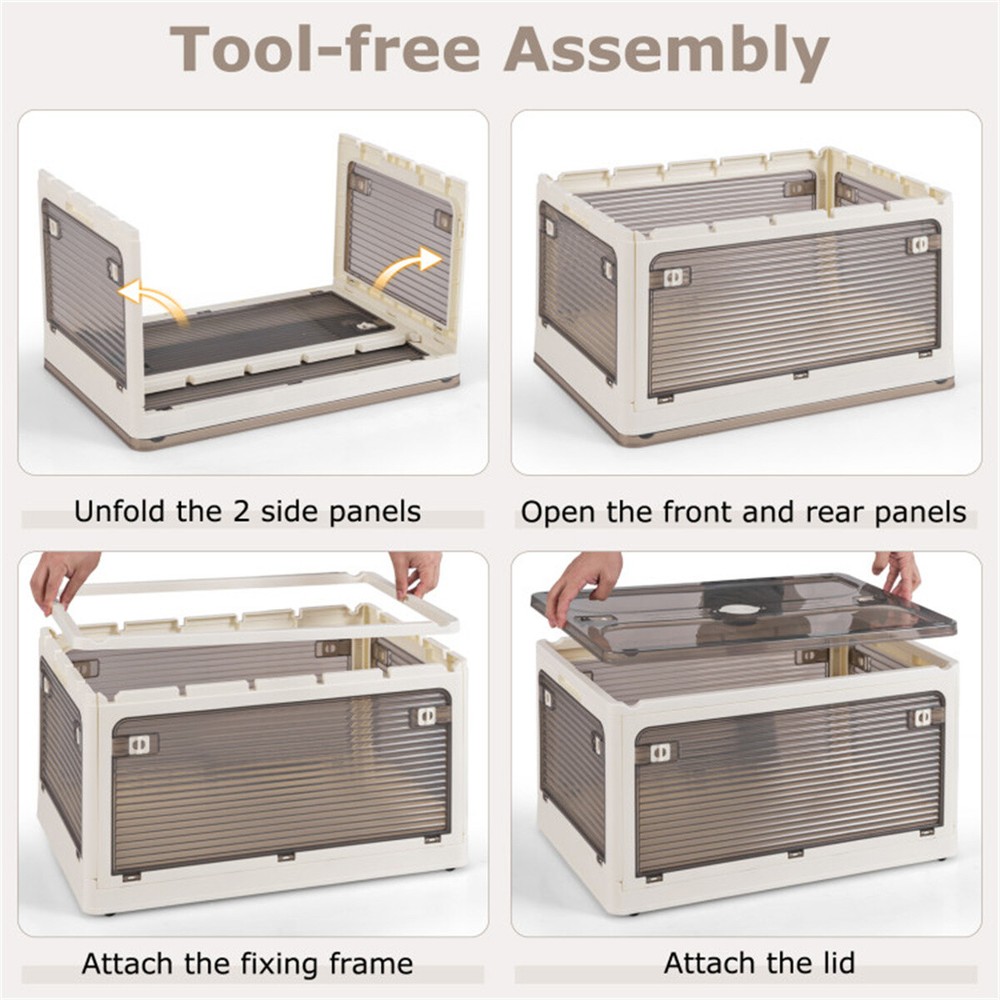 Tool-free Assembly

Unfold the 2 side panels

Open the front and rear panels

Attach the fixing frame

Attach the lid