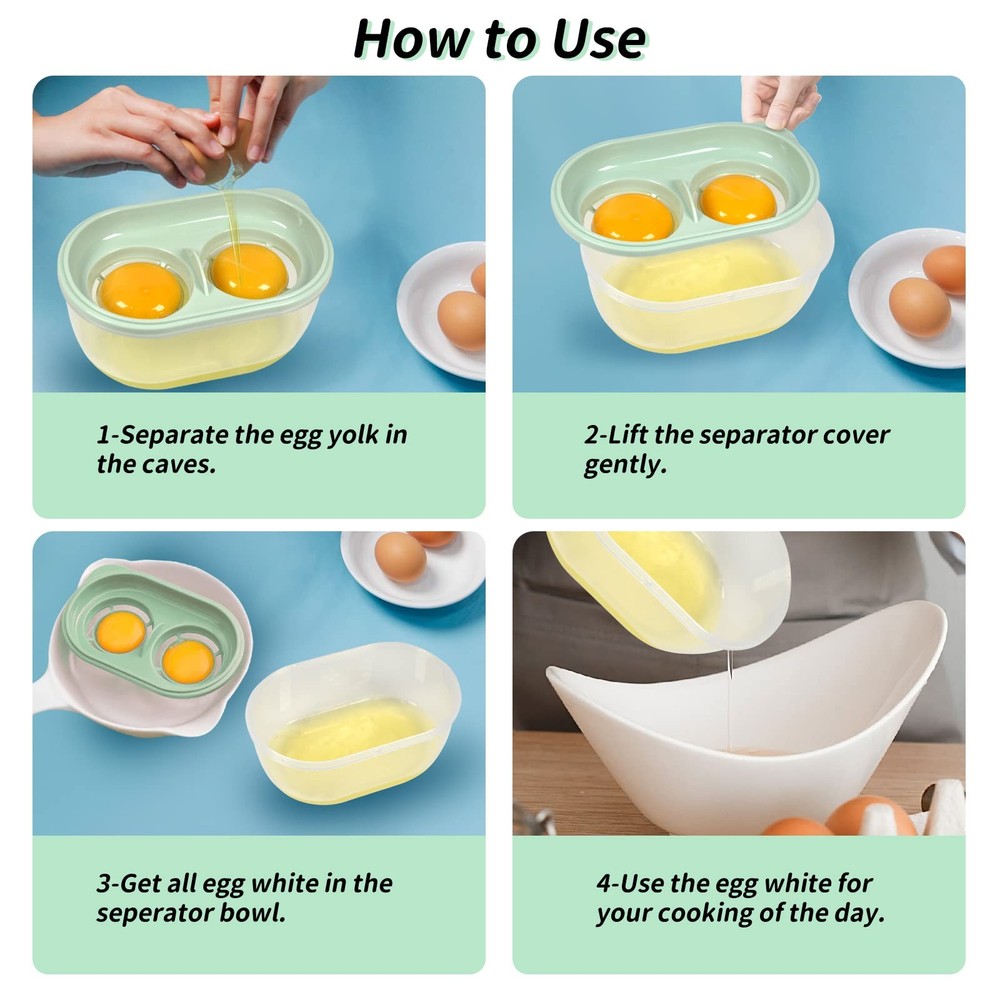 How to Use

1-Separate the egg yolk in the caves.

2-Lift the separator cover gently.

3-Get all egg white in the seperator bowl.

4-Use the egg white for your cooking of the day.