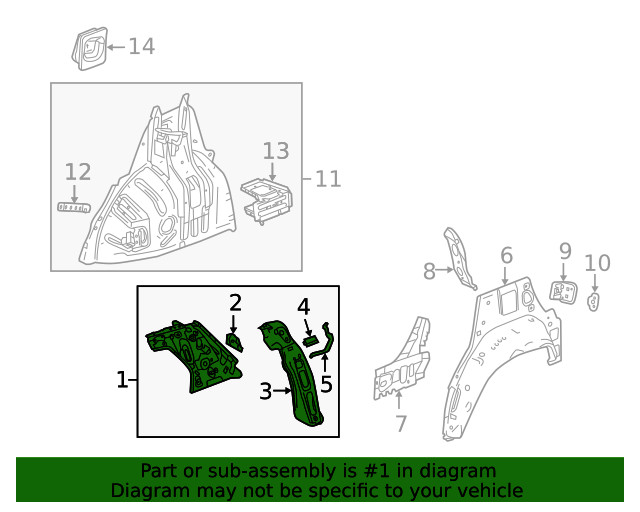 14
12
13
11
8
6
9
10
2
4
1
3
5
7
Part or sub-assembly is #1 in diagram
Diagram may not be specific to your vehicle