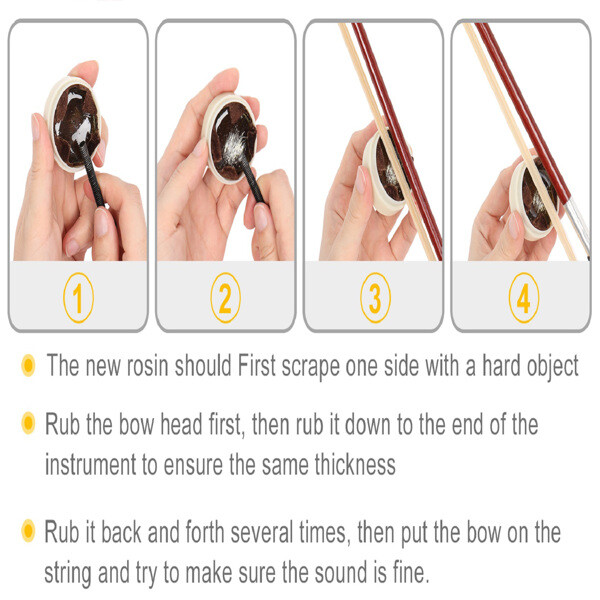 1

2

3

4

The new rosin should First scrape one side with a hard object

Rub the bow head first, then rub it down to the end of the instrument to ensure the same thickness

Rub it back and forth several times, then put the bow on the string and try to make sure the sound is fine.