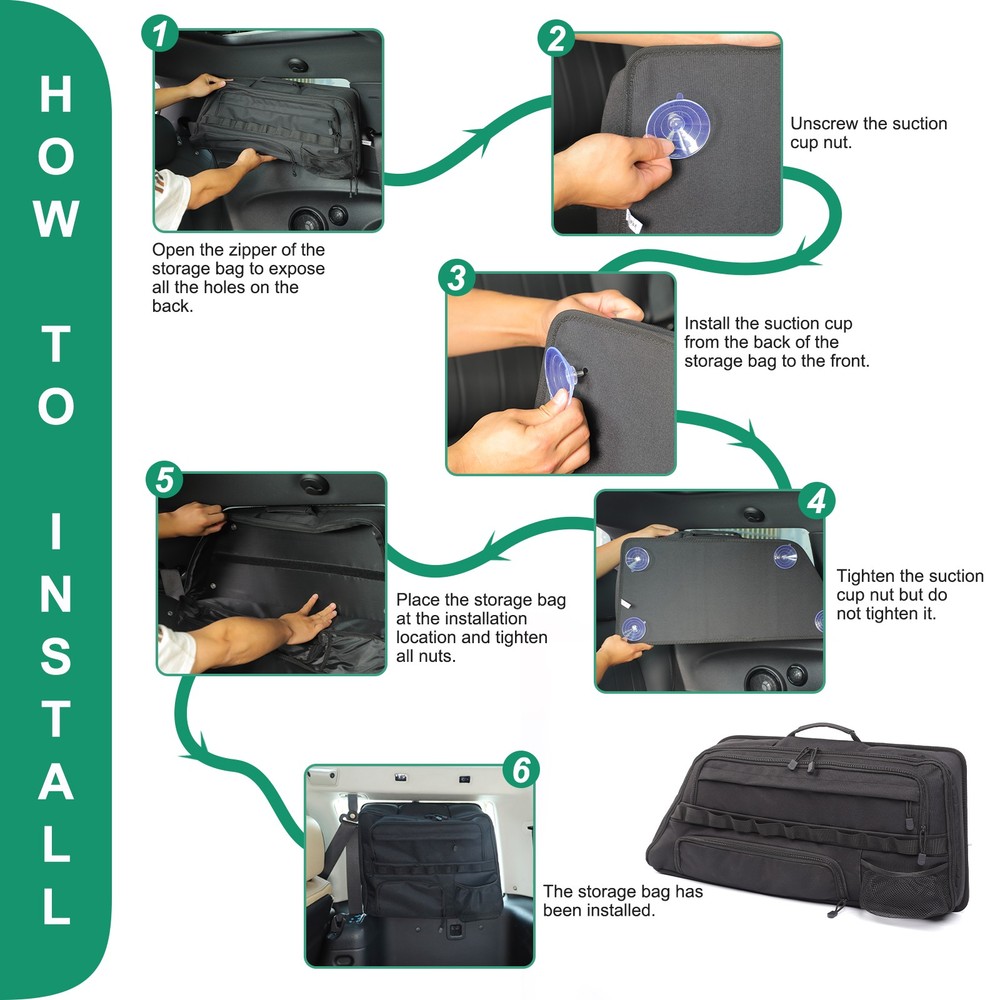 HOW TO INSTALL

1

Open the zipper of the storage bag to expose all the holes on the back.

2

Unscrew the suction cup nut.

3

Install the suction cup from the back of the storage bag to the front.

4

Tighten the suction cup nut but do not tighten it.

5

Place the storage bag at the installation location and tighten all nuts.

6

The storage bag has been installed.