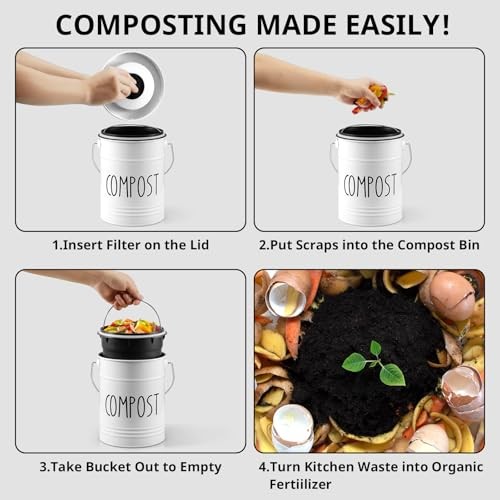 COMPOSTING MADE EASILY!

COMPOST

1.Insert Filter on the Lid

COMPOST

2.Put Scraps into the Compost Bin

COMPOST

3.Take Bucket Out to Empty

4.Turn Kitchen Waste into Organic Fertiilizer