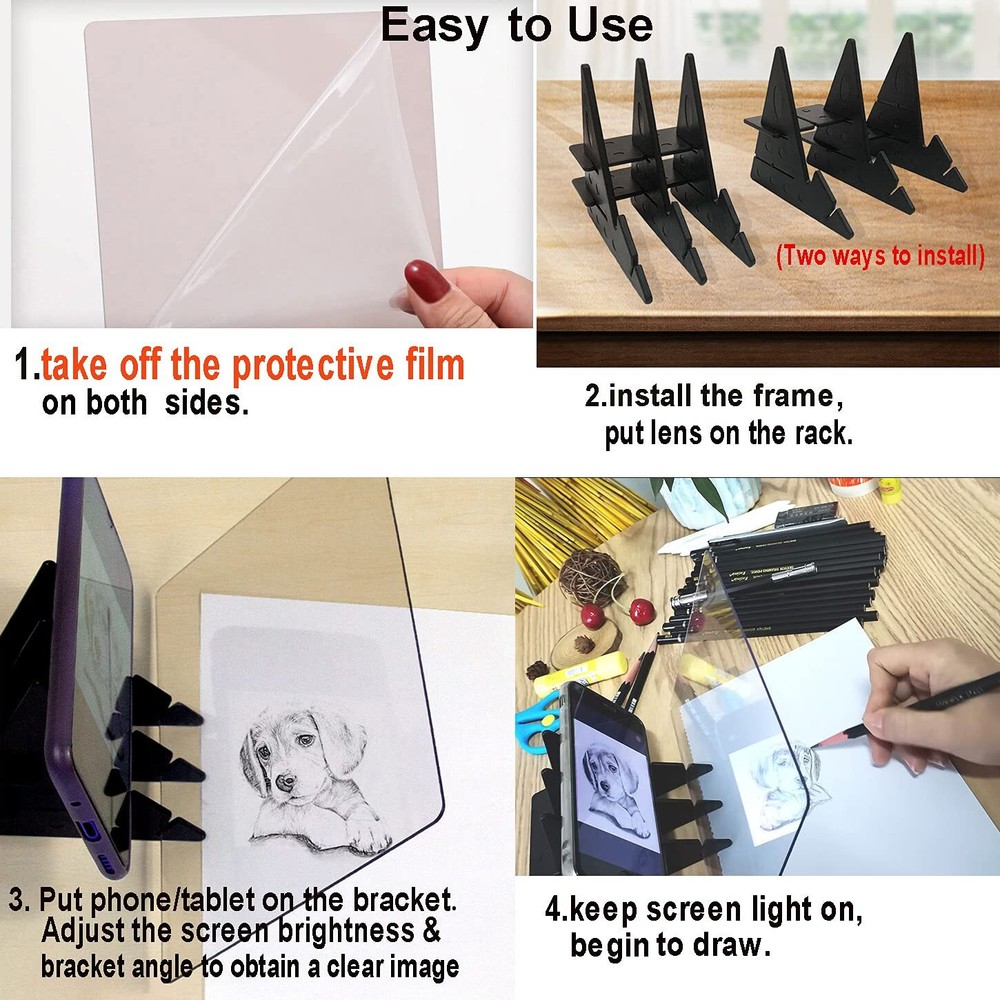 Easy to Use

(Two ways to install)

1.take off the protective film on both sides.

2.install the frame, put lens on the rack.

3. Put phone/tablet on the bracket. Adjust the screen brightness & bracket angle to obtain a clear image

4.keep screen light on, begin to draw.