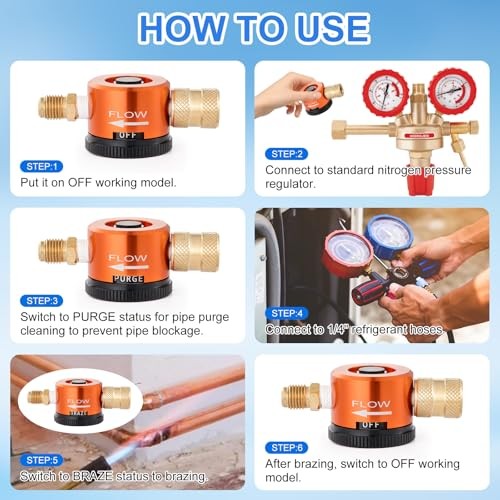 HOW TO USE

FLOW
OFF

STEP:1
Put it on OFF working model.

STEP:2
Connect to standard nitrogen pressure regulator.

FLOW
PURGE

STEP:3
Switch to PURGE status for pipe purge cleaning to prevent pipe blockage.

STEP:4
Connect to 1/4" refrigerant hoses.

FLOW
BRAZE

STEP:5
Switch to BRAZE status to brazing.

FLOW
OFF

STEP:6
After brazing, switch to OFF working model.