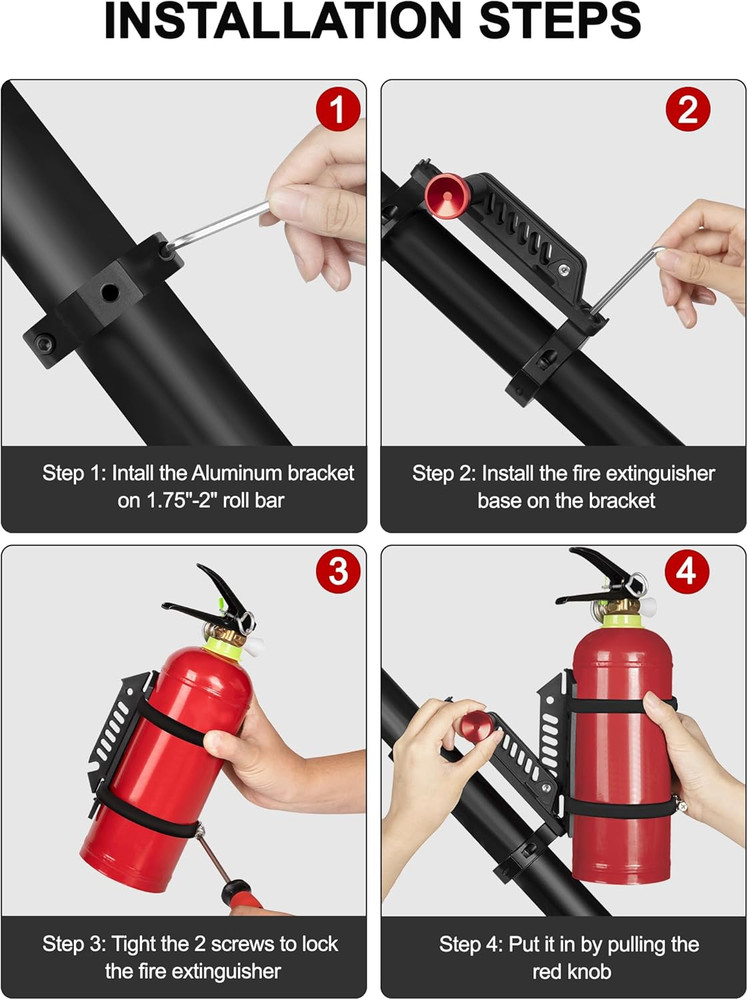 INSTALLATION STEPS

1

Step 1: Intall the Aluminum bracket on 1.75"-2" roll bar

2

Step 2: Install the fire extinguisher base on the bracket

3

Step 3: Tight the 2 screws to lock the fire extinguisher

4

Step 4: Put it in by pulling the red knob