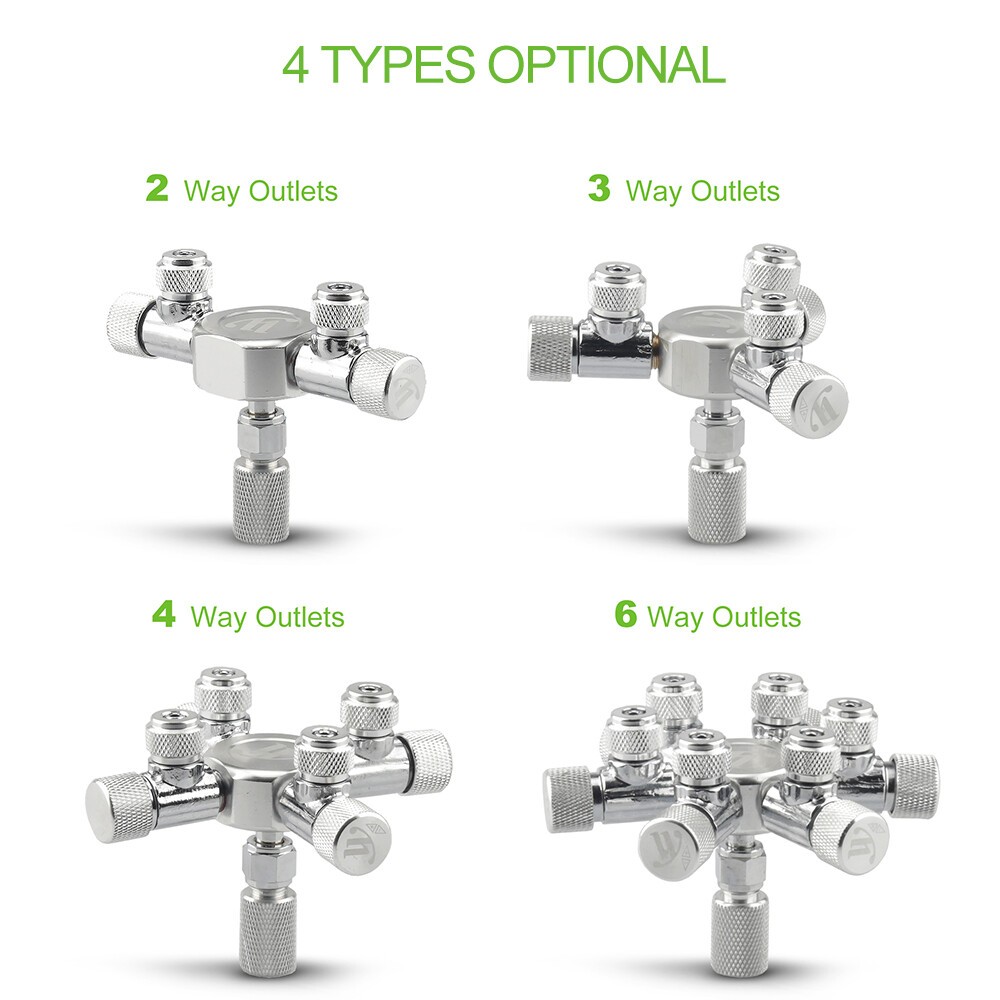 4 TYPES OPTIONAL

2 Way Outlets

3 Way Outlets

4 Way Outlets

6 Way Outlets