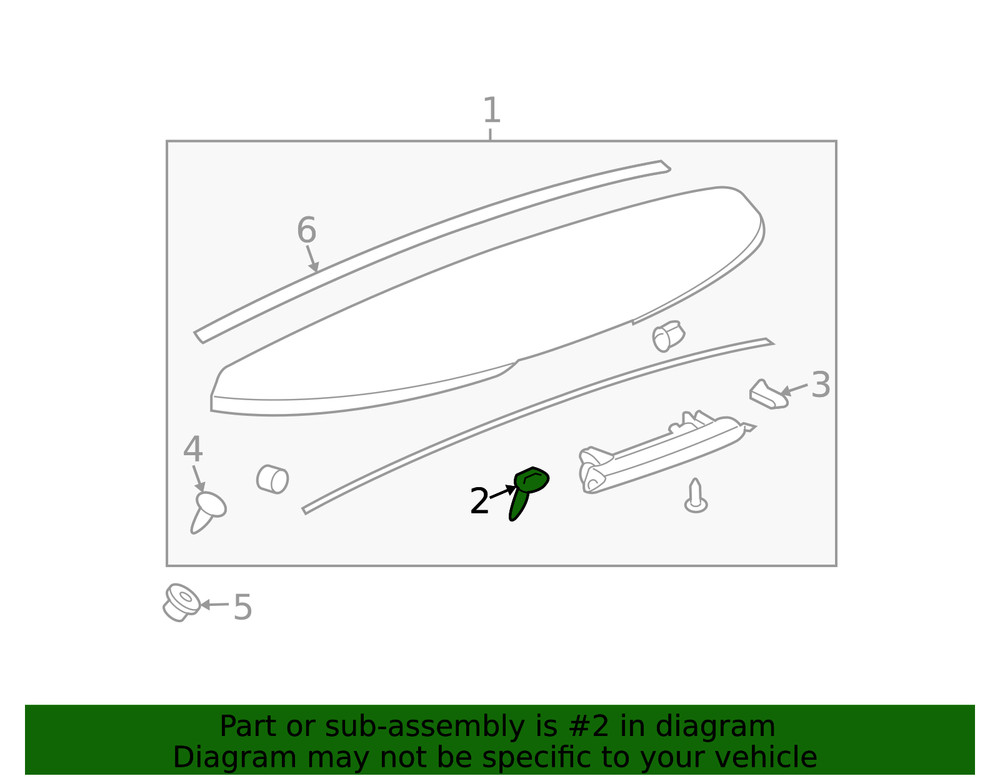 1
6
3
4
2
5

Part or sub-assembly is #2 in diagram
Diagram may not be specific to your vehicle