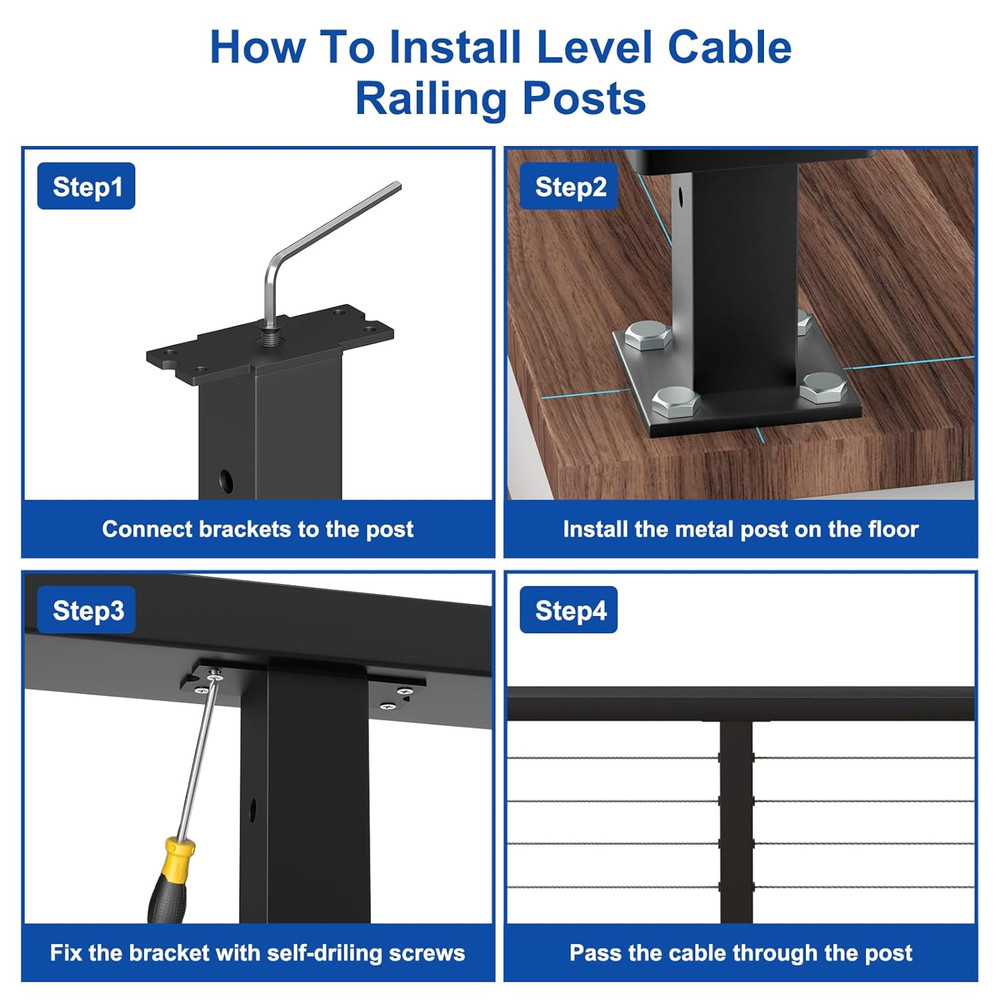 How To Install Level Cable Railing Posts

Step1

Connect brackets to the post

Step2

Install the metal post on the floor

Step3

Fix the bracket with self-driling screws

Step4

Pass the cable through the post