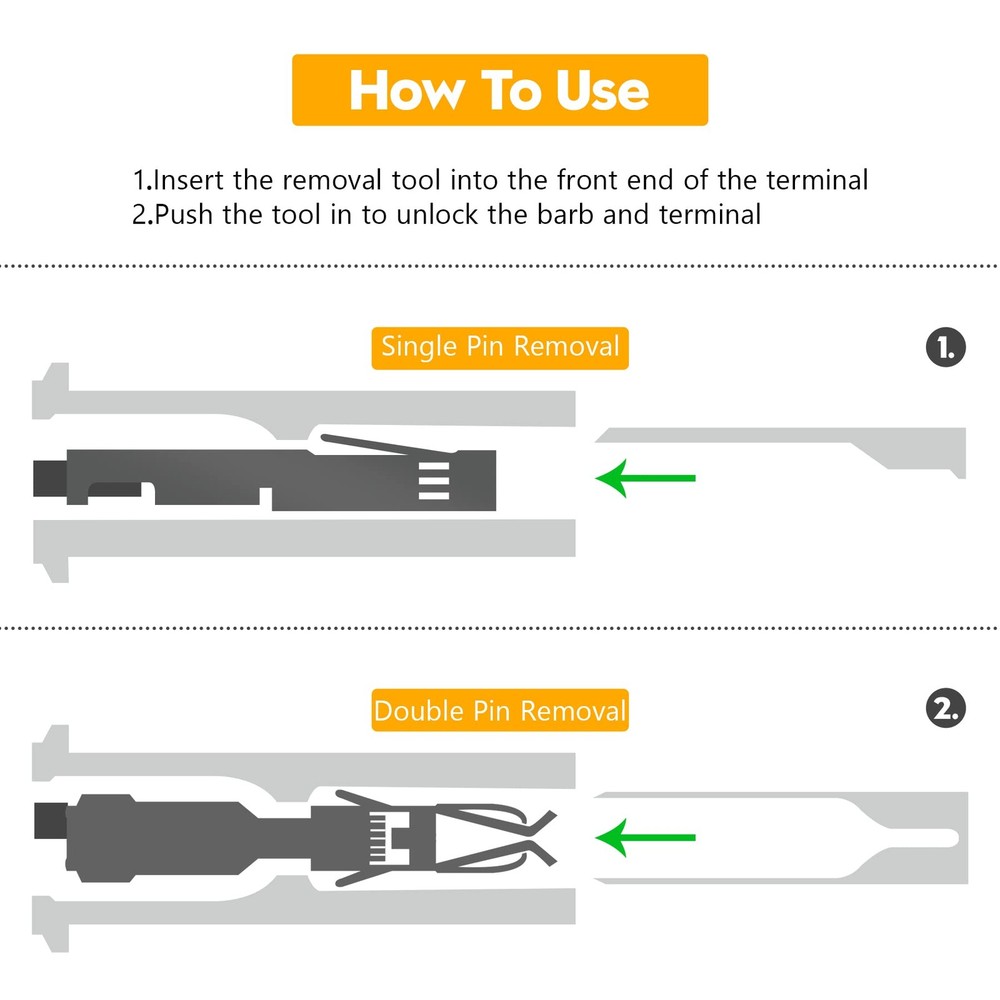 How To Use

1.Insert the removal tool into the front end of the terminal
2.Push the tool in to unlock the barb and terminal

Single Pin Removal

1.

Double Pin Removal

2.