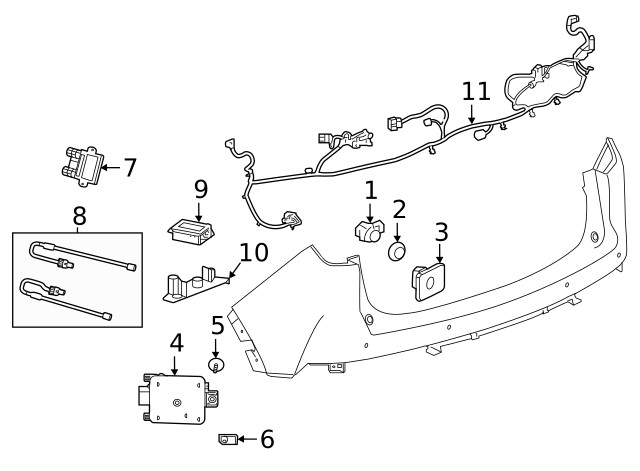 11
7
9
1
2
3
8
10
5
4
6