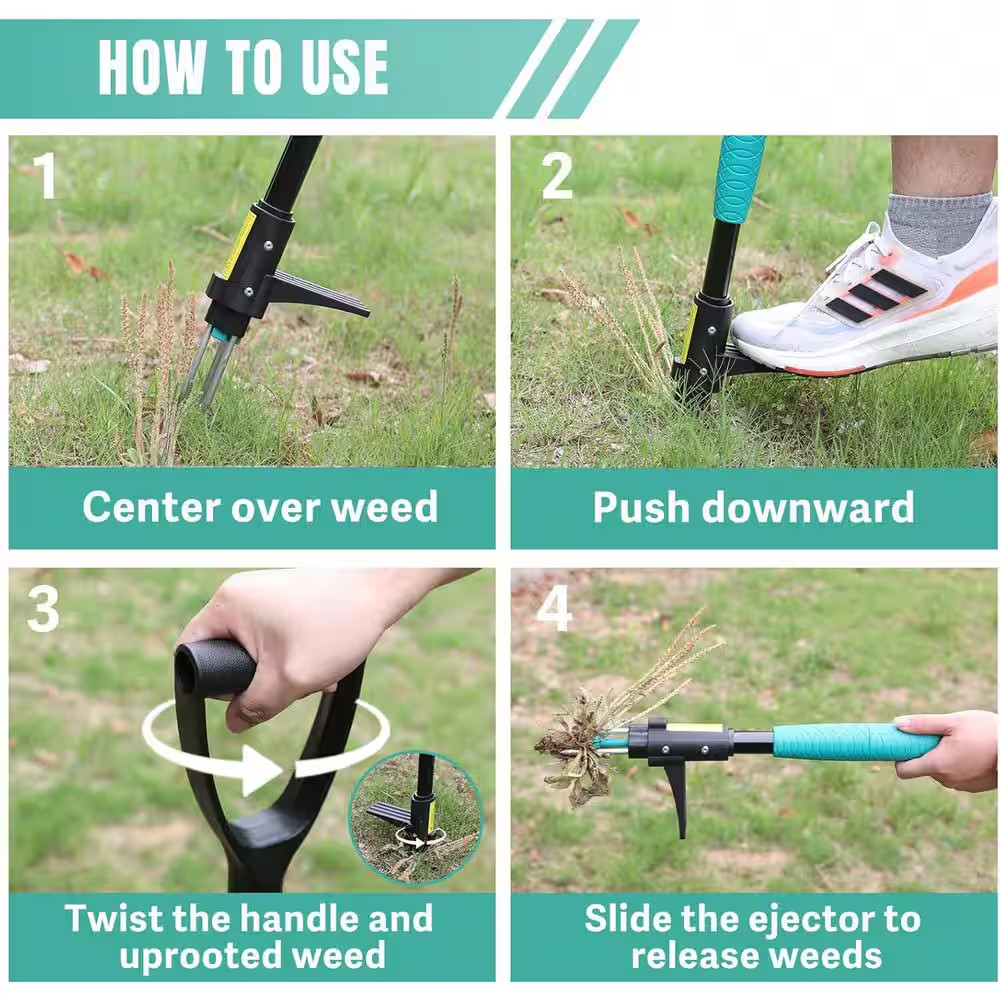 HOW TO USE

1

Center over weed

2

Push downward

3

Twist the handle and uprooted weed

4

Slide the ejector to release weeds