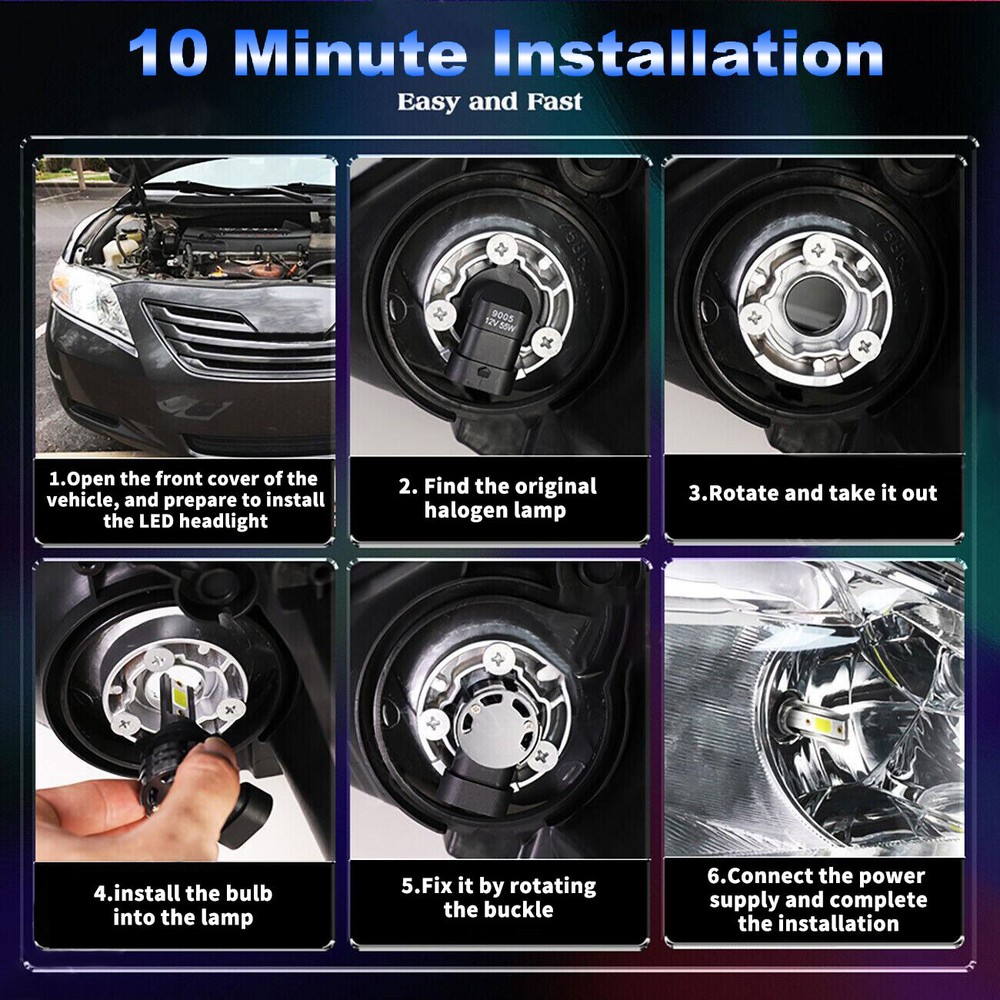 10 Minute Installation

Easy and Fast

9005
12V 55W

1.Open the front cover of the vehicle, and prepare to install the LED headlight

2. Find the original halogen lamp

3.Rotate and take it out

4.install the bulb into the lamp

5.Fix it by rotating the buckle

6.Connect the power supply and complete the installation