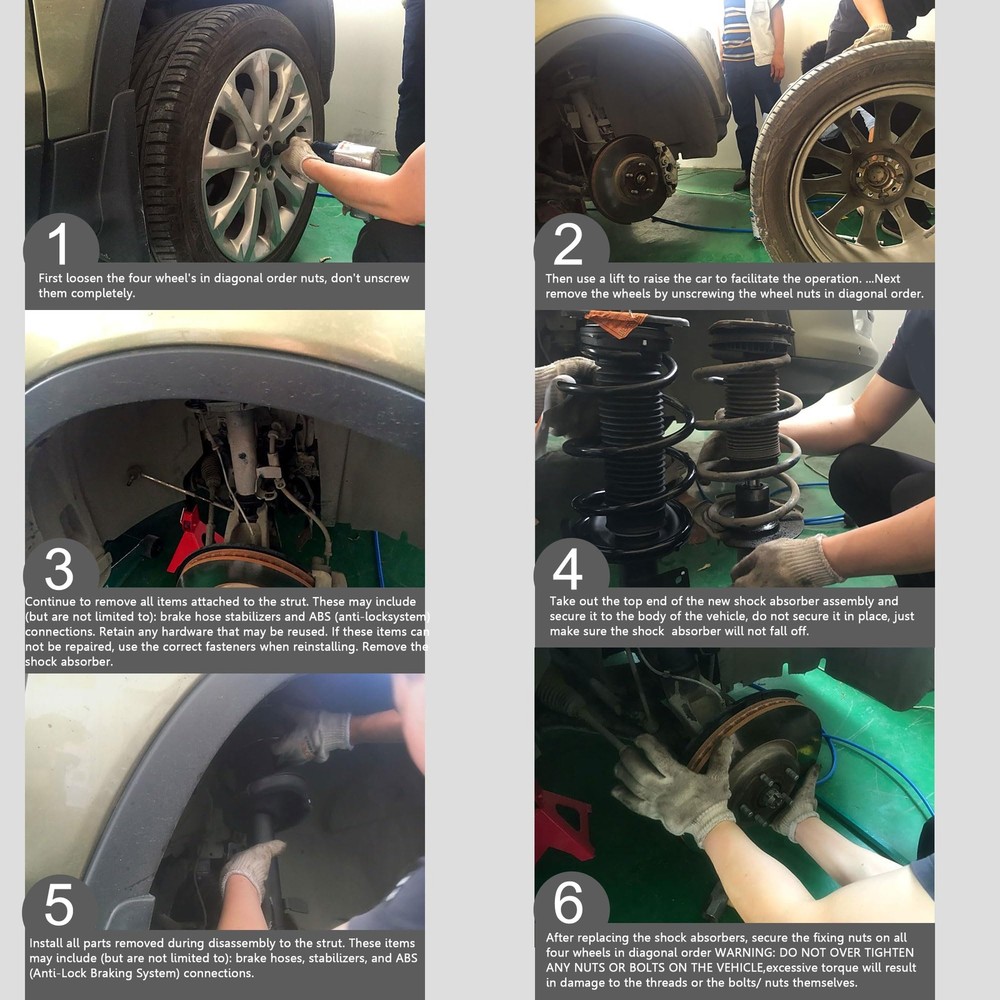 1

First loosen the four wheel's in diagonal order nuts, don't unscrew them completely.

2

Then use a lift to raise the car to facilitate the operation. ...Next remove the wheels by unscrewing the wheel nuts in diagonal order.

3

Continue to remove all items attached to the strut. These may include (but are not limited to): brake hose stabilizers and ABS (anti-locksystem) connections. Retain any hardware that may be reused. If these items can not be repaired, use the correct fasteners when reinstalling. Remove the shock absorber.

4

Take out the top end of the new shock absorber assembly and secure it to the body of the vehicle, do not secure it in place, just make sure the shock absorber will not fall off.

5

Install all parts removed during disassembly to the strut. These items may include (but are not limited to): brake hoses, stabilizers, and ABS (Anti-Lock Braking System) connections.

6

After replacing the shock absorbers, secure the fixing nuts on all four wheels in diagonal order WARNING: DO NOT OVER TIGHTEN ANY NUTS OR BOLTS ON THE VEHICLE,excessive torque will result in damage to the threads or the bolts/ nuts themselves.