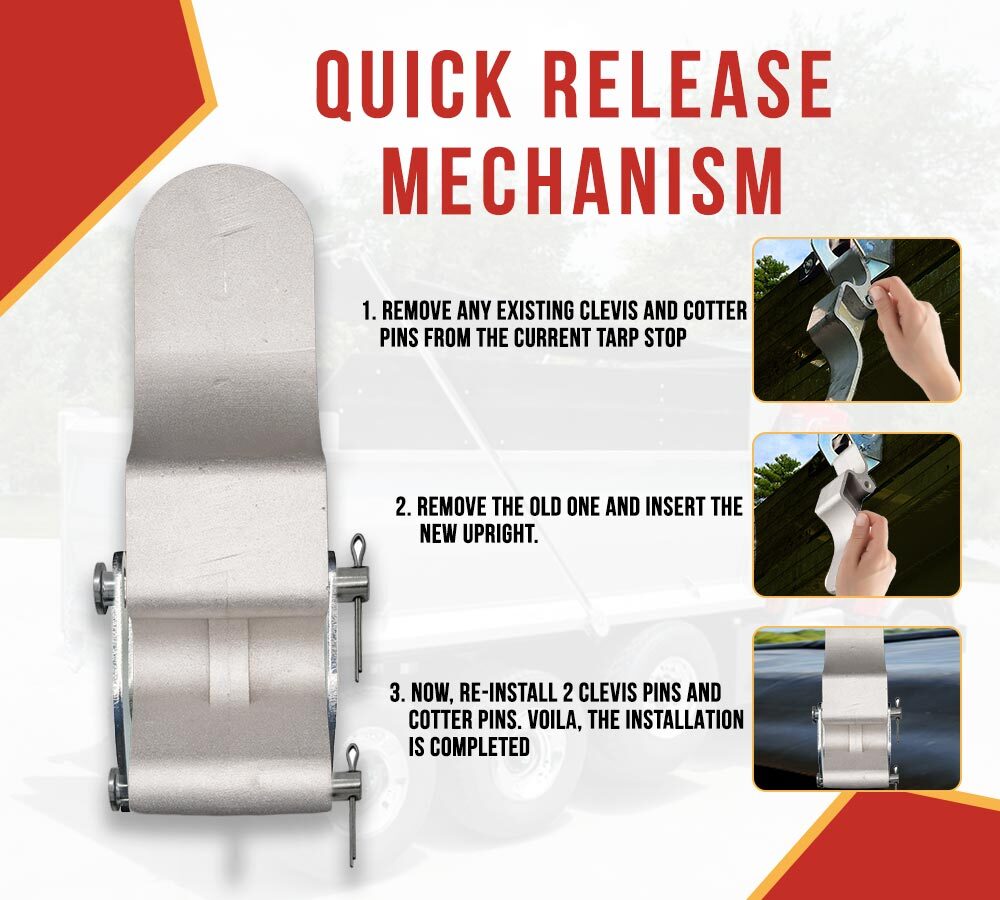 QUICK RELEASE MECHANISM

1. REMOVE ANY EXISTING CLEVIS AND COTTER PINS FROM THE CURRENT TARP STOP

2. REMOVE THE OLD ONE AND INSERT THE NEW UPRIGHT.

3. NOW, RE-INSTALL 2 CLEVIS PINS AND COTTER PINS. VOILA, THE INSTALLATION IS COMPLETED