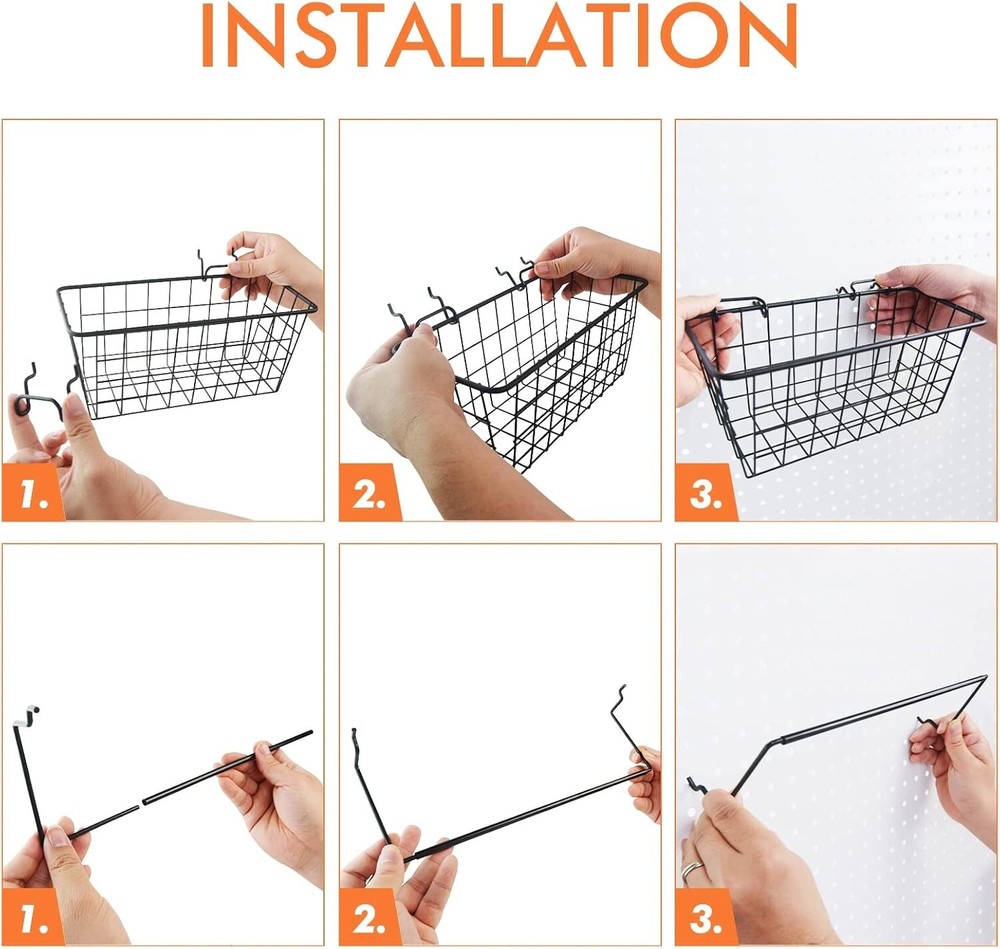 INSTALLATION

1.

2.

3.

1.

2.

3.