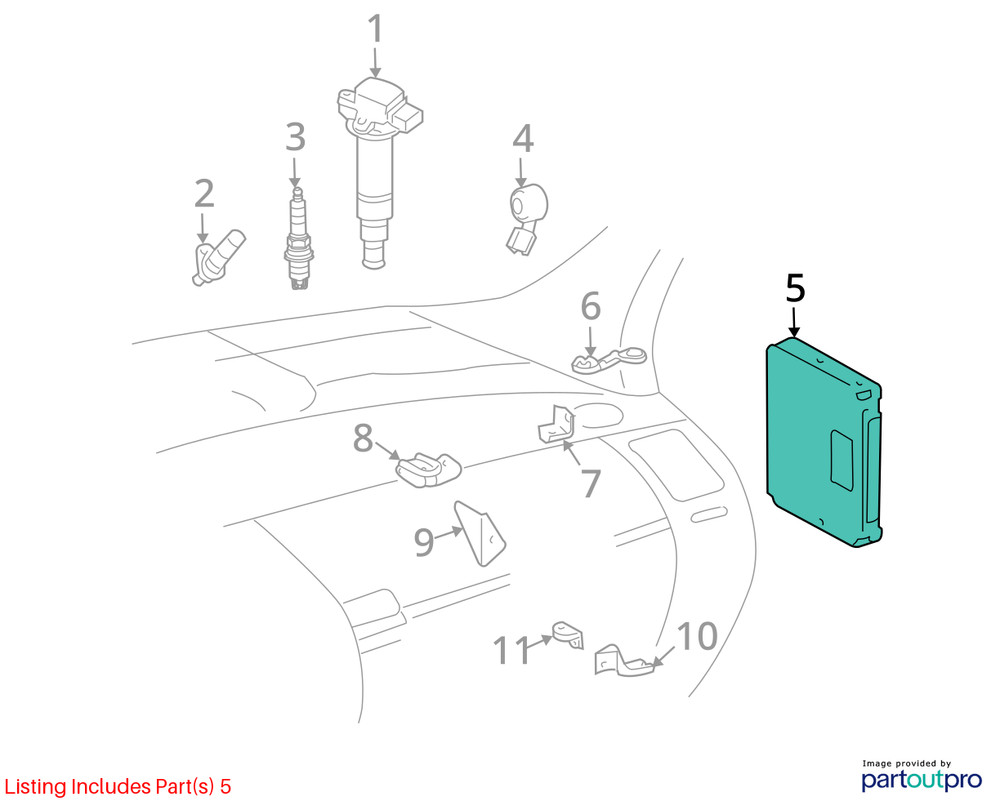 1
3
4
2
5
6
8
7
9
11
10
Listing Includes Part(s) 5
Image provided by
partoutpro