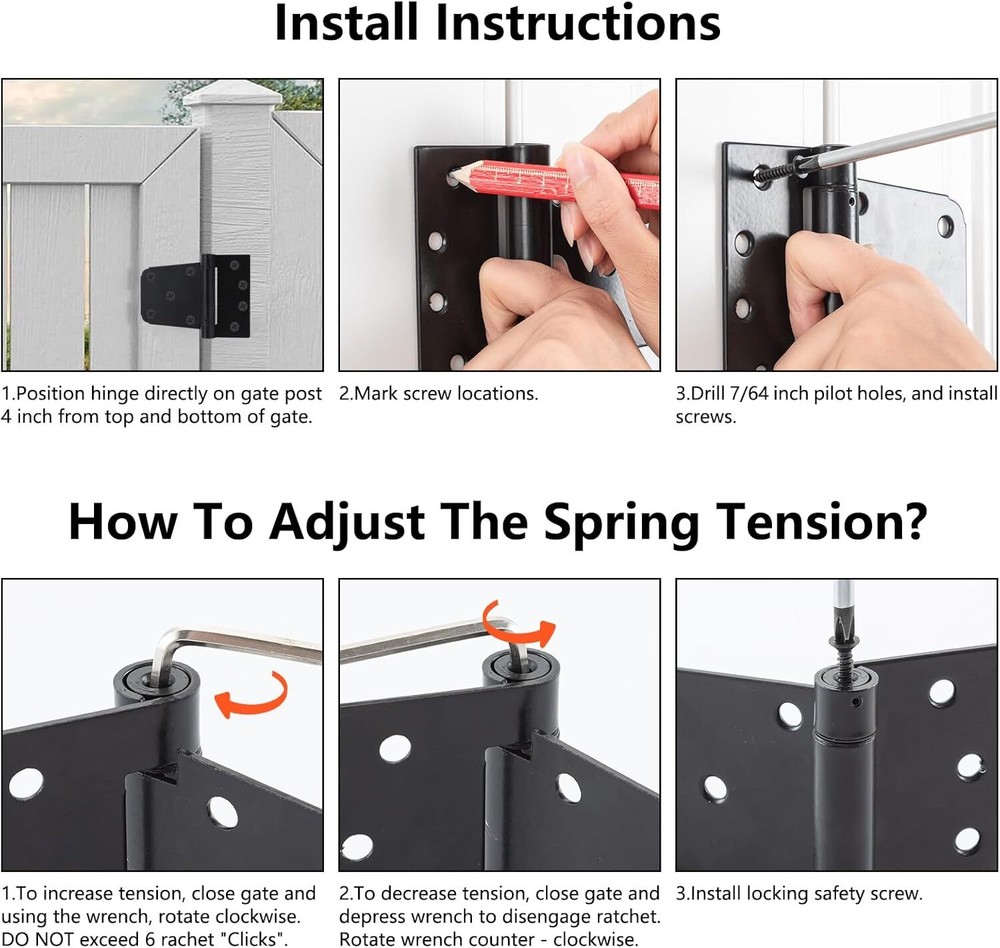 Install Instructions

1.Position hinge directly on gate post 4 inch from top and bottom of gate.

2.Mark screw locations.

3.Drill 7/64 inch pilot holes, and install screws.

How To Adjust The Spring Tension?

1.To increase tension, close gate and using the wrench, rotate clockwise. DO NOT exceed 6 rachet "Clicks".

2.To decrease tension, close gate and depress wrench to disengage ratchet. Rotate wrench counter - clockwise.

3.Install locking safety screw.