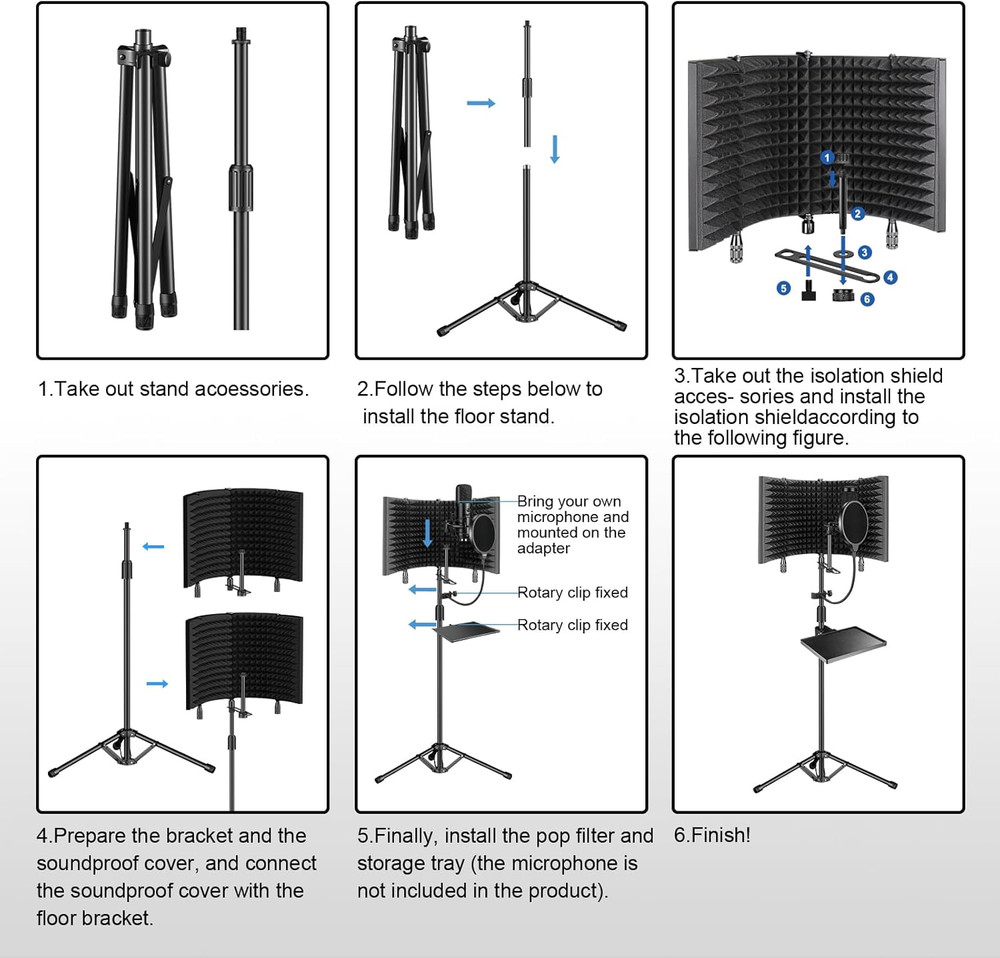 1.Take out stand acoessories.

2.Follow the steps below to install the floor stand.

1
2
3
4
5
6

3.Take out the isolation shield acces- sories and install the isolation shieldaccording to the following figure.

4.Prepare the bracket and the soundproof cover, and connect the soundproof cover with the floor bracket.

Bring your own microphone and mounted on the adapter

Rotary clip fixed

Rotary clip fixed

5.Finally, install the pop filter and storage tray (the microphone is not included in the product).

6.Finish!