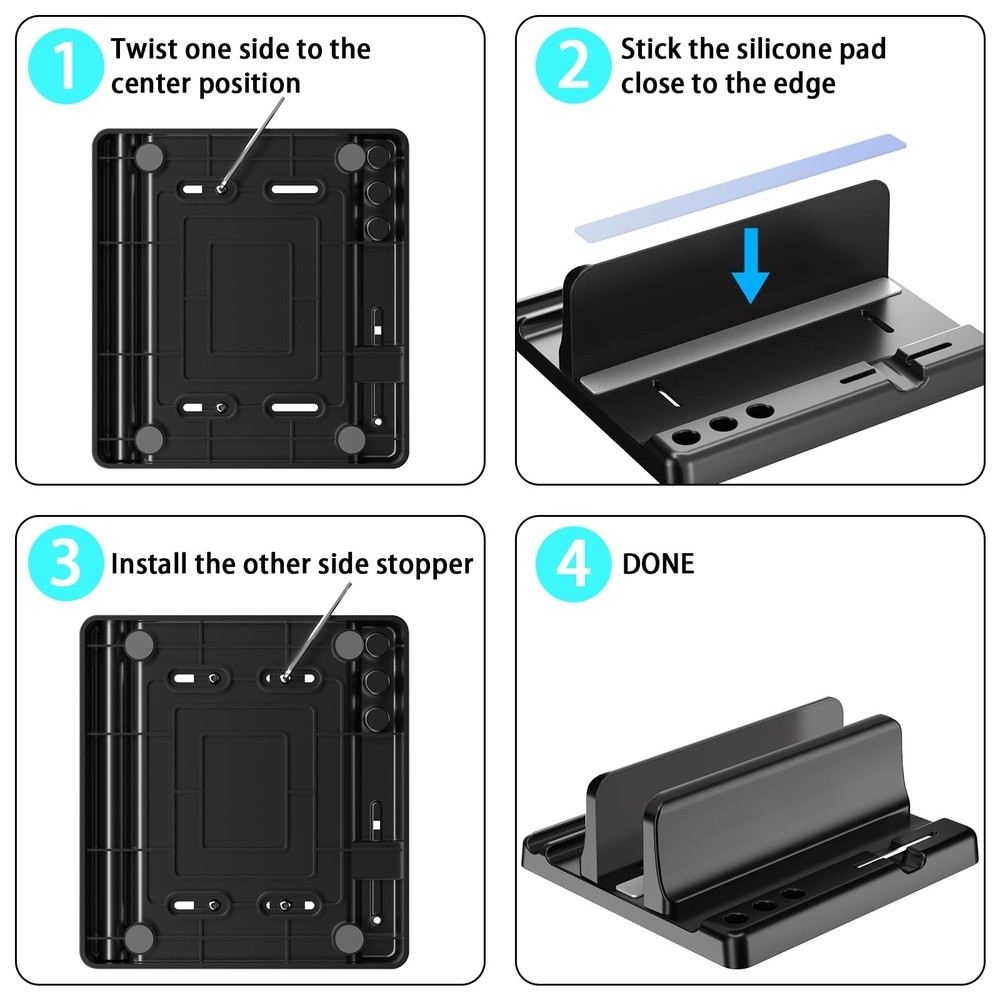 1 Twist one side to the center position

2 Stick the silicone pad close to the edge

3 Install the other side stopper

4 DONE