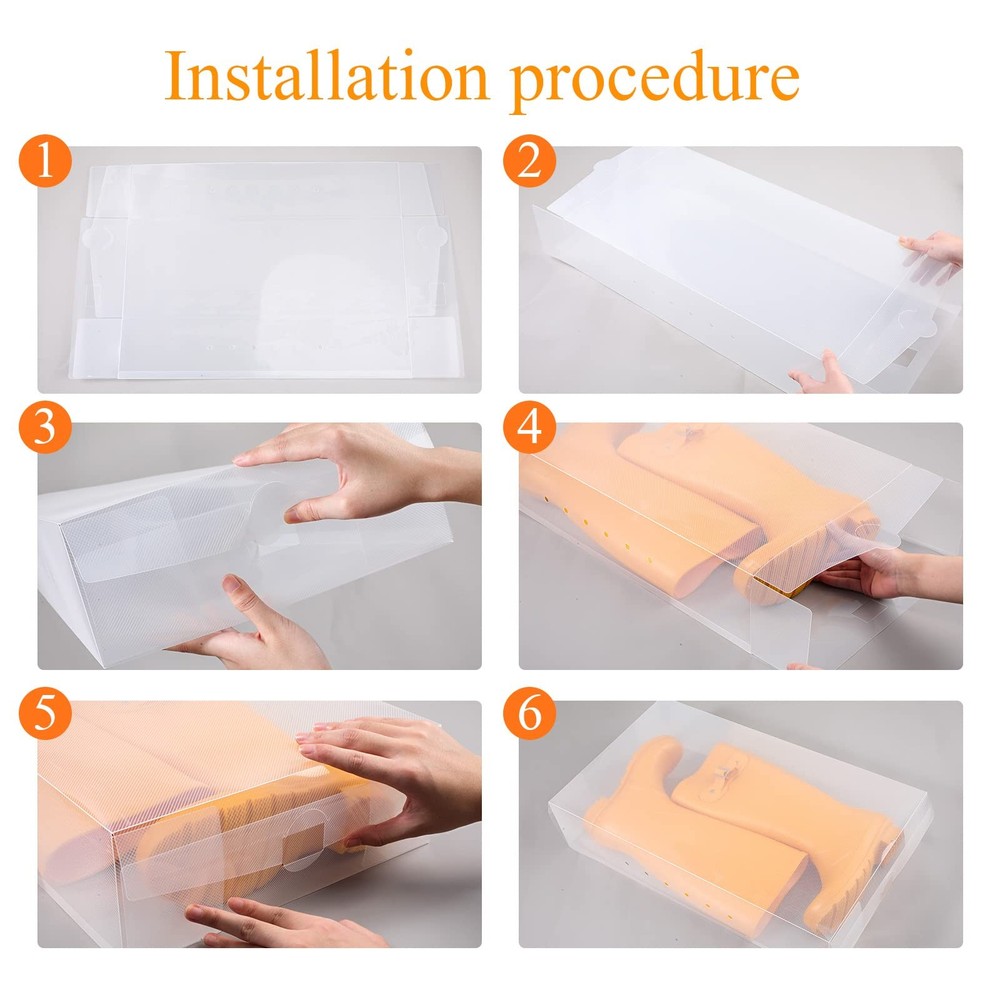 Installation procedure

1

2

3

4

5

6