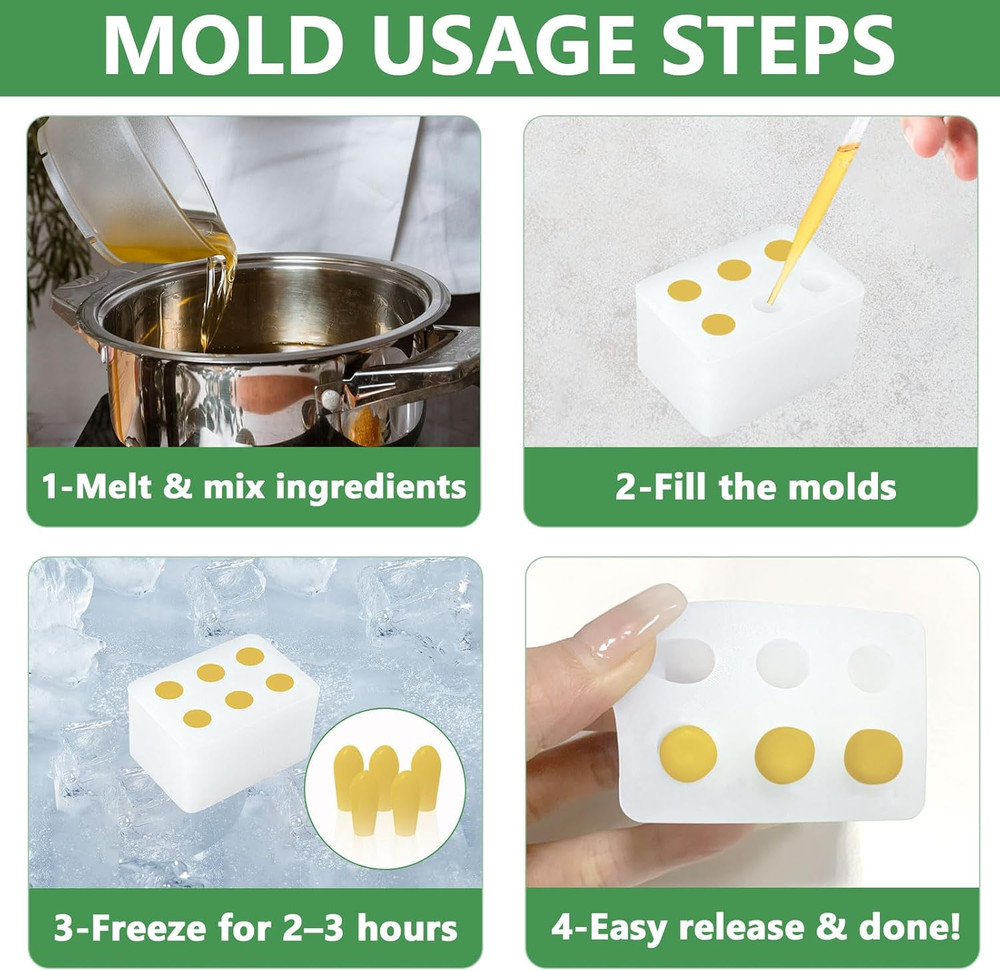 MOLD USAGE STEPS

1-Melt & mix ingredients

2-Fill the molds

3-Freeze for 2–3 hours

4-Easy release & done!