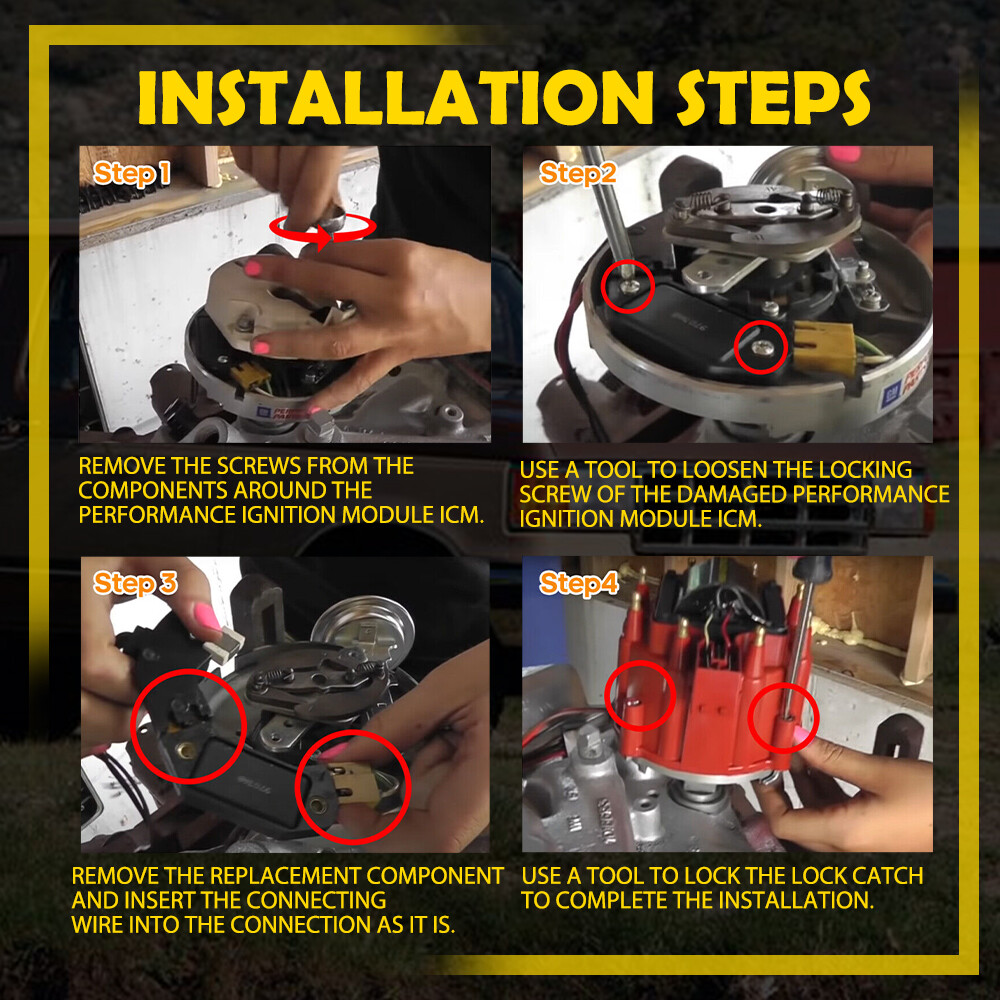 INSTALLATION STEPS

Step 1

REMOVE THE SCREWS FROM THE COMPONENTS AROUND THE PERFORMANCE IGNITION MODULE ICM.

Step2

USE A TOOL TO LOOSEN THE LOCKING SCREW OF THE DAMAGED PERFORMANCE IGNITION MODULE ICM.

Step 3

REMOVE THE REPLACEMENT COMPONENT AND INSERT THE CONNECTING WIRE INTO THE CONNECTION AS IT IS.

Step4

USE A TOOL TO LOCK THE LOCK CATCH TO COMPLETE THE INSTALLATION.