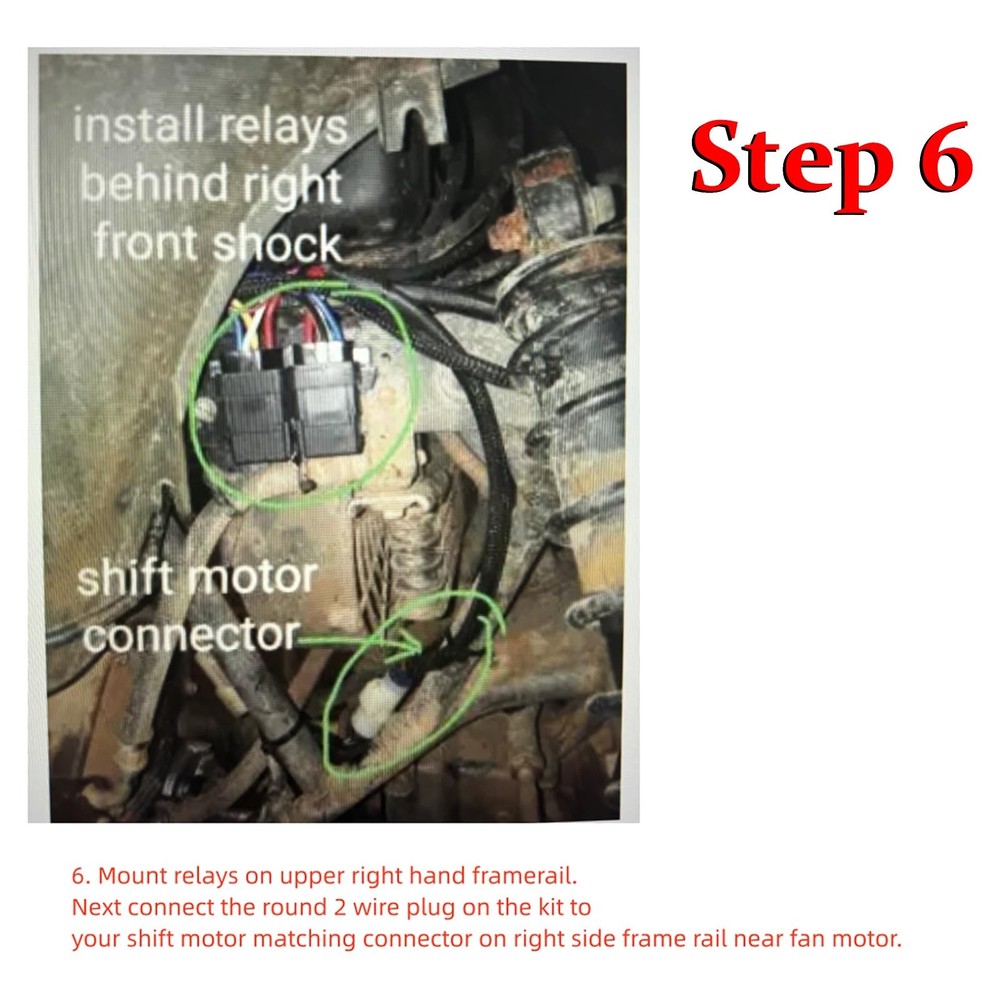 install relays behind right front shock

shift motor connector

Step 6

6. Mount relays on upper right hand framerail.
Next connect the round 2 wire plug on the kit to your shift motor matching connector on right side frame rail near fan motor.