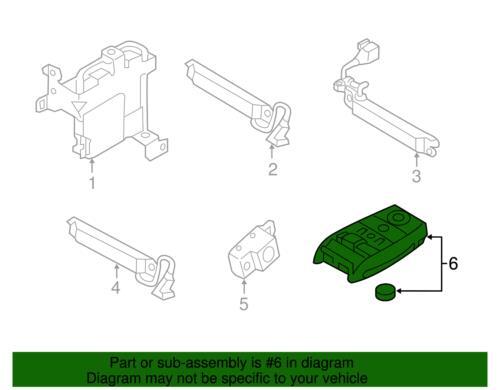 1

2

3

4

5

6

Part or sub-assembly is #6 in diagram
Diagram may not be specific to your vehicle