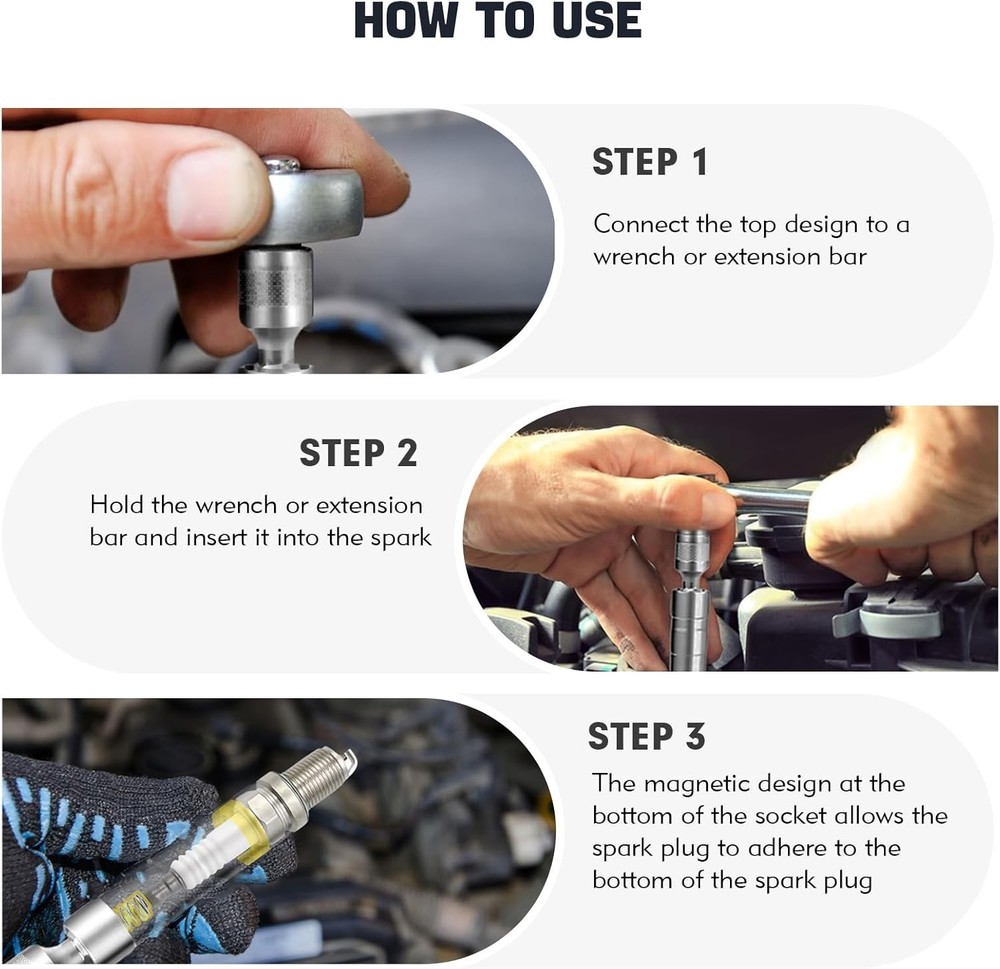 HOW TO USE

STEP 1

Connect the top design to a wrench or extension bar

STEP 2

Hold the wrench or extension bar and insert it into the spark

STEP 3

The magnetic design at the bottom of the socket allows the spark plug to adhere to the bottom of the spark plug