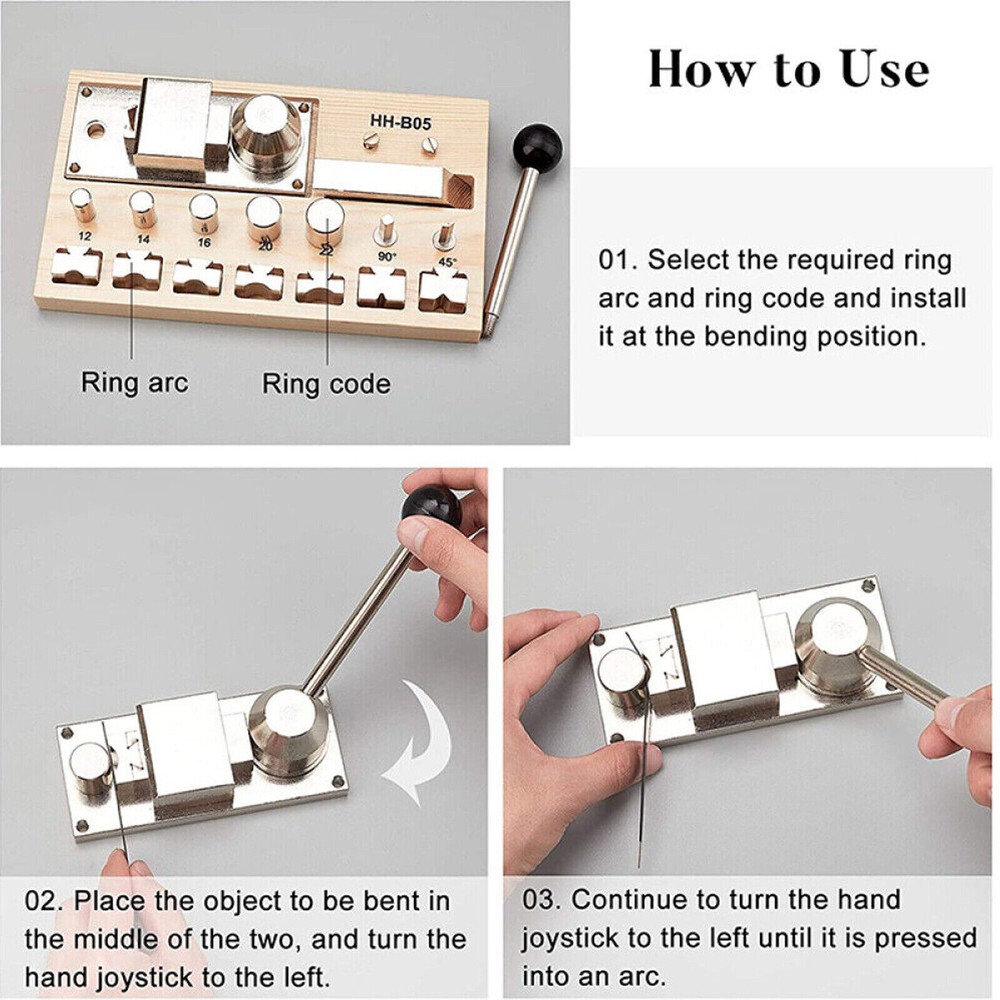 How to Use

HH-B05

12 14 16 20 22 90° 45°

Ring arc

Ring code

01. Select the required ring arc and ring code and install it at the bending position.

02. Place the object to be bent in the middle of the two, and turn the hand joystick to the left.

03. Continue to turn the hand joystick to the left until it is pressed into an arc.