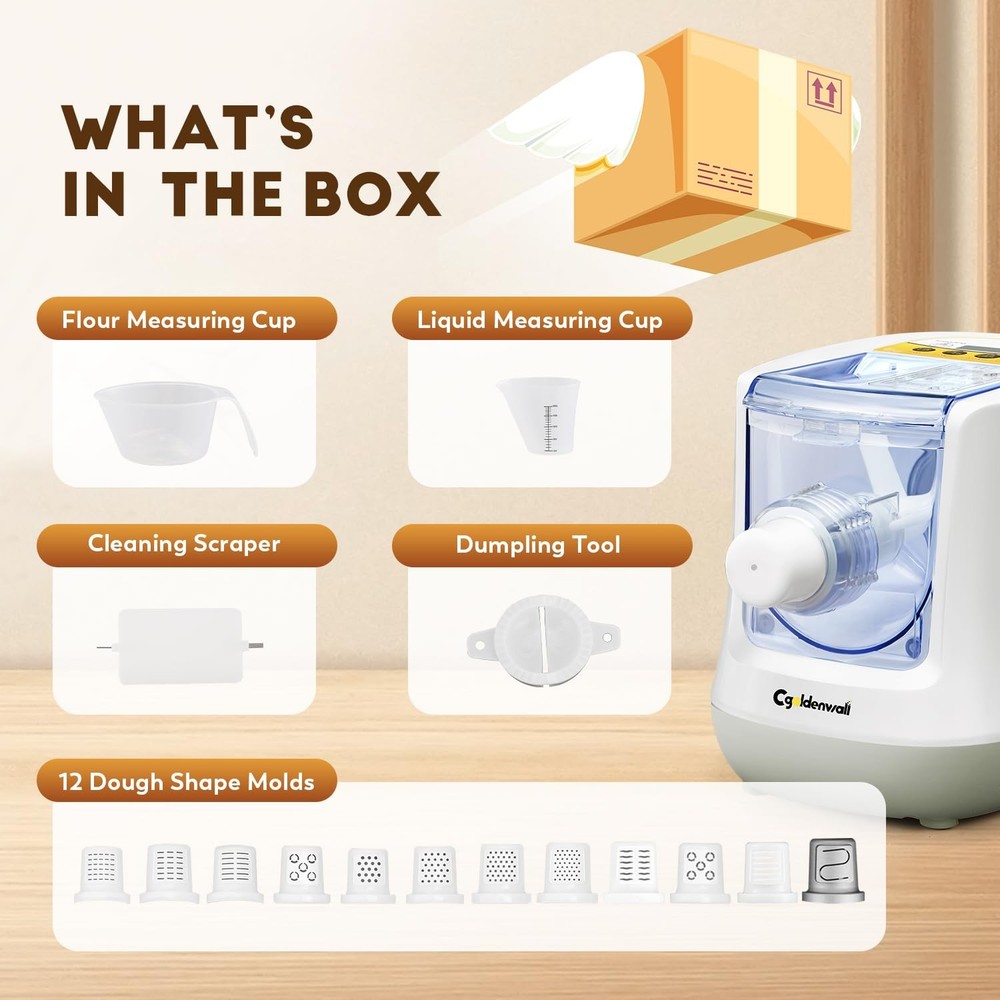 WHAT'S IN THE BOX

Flour Measuring Cup

Liquid Measuring Cup

Cleaning Scraper

Dumpling Tool

Cgoldenwall

12 Dough Shape Molds