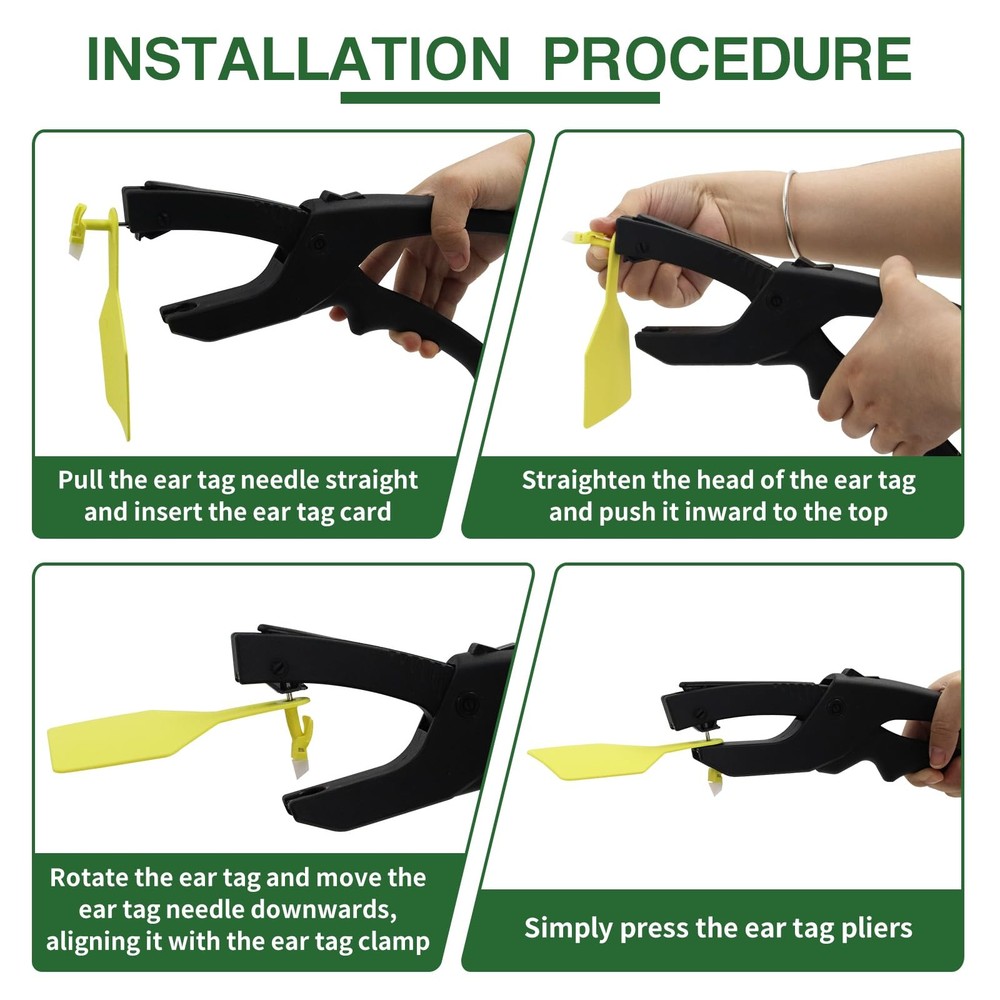 INSTALLATION PROCEDURE

Pull the ear tag needle straight and insert the ear tag card

Straighten the head of the ear tag and push it inward to the top

Rotate the ear tag and move the ear tag needle downwards, aligning it with the ear tag clamp

Simply press the ear tag pliers