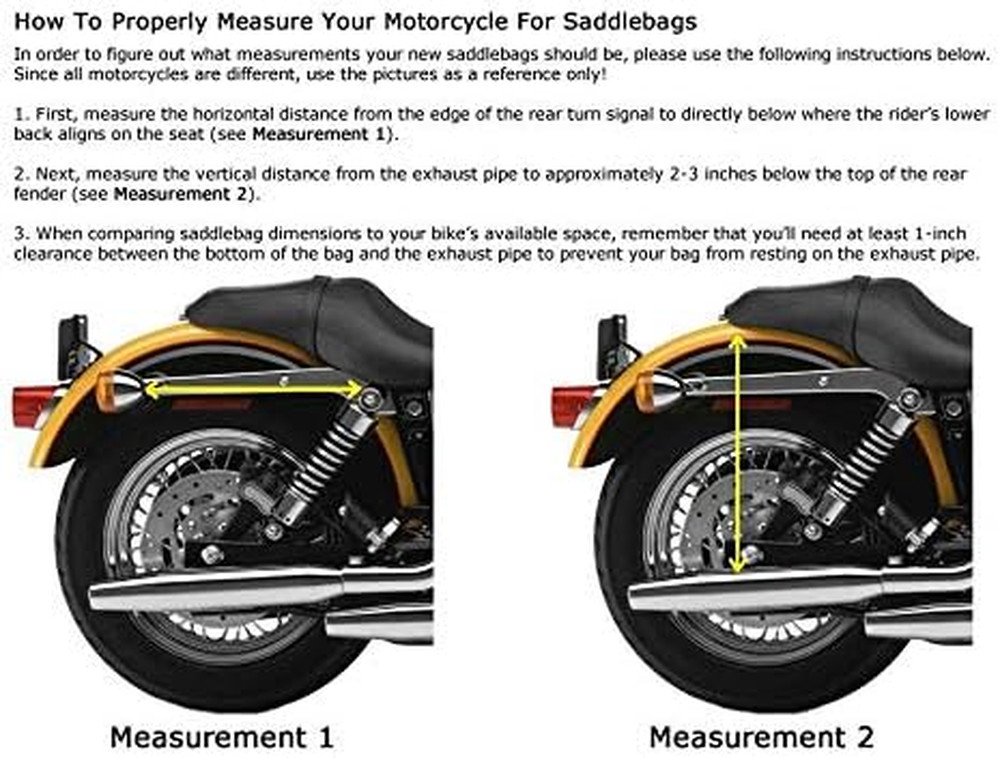 How To Properly Measure Your Motorcycle For Saddlebags

In order to figure out what measurements your new saddlebags should be, please use the following instructions below. Since all motorcycles are different, use the pictures as a reference only!

1. First, measure the horizontal distance from the edge of the rear turn signal to directly below where the rider's lower back aligns on the seat (see Measurement 1).

2. Next, measure the vertical distance from the exhaust pipe to approximately 2-3 inches below the top of the rear fender (see Measurement 2).

3. When comparing saddlebag dimensions to your bike's available space, remember that you'll need at least 1-inch clearance between the bottom of the bag and the exhaust pipe to prevent your bag from resting on the exhaust pipe.

Measurement 1

Measurement 2