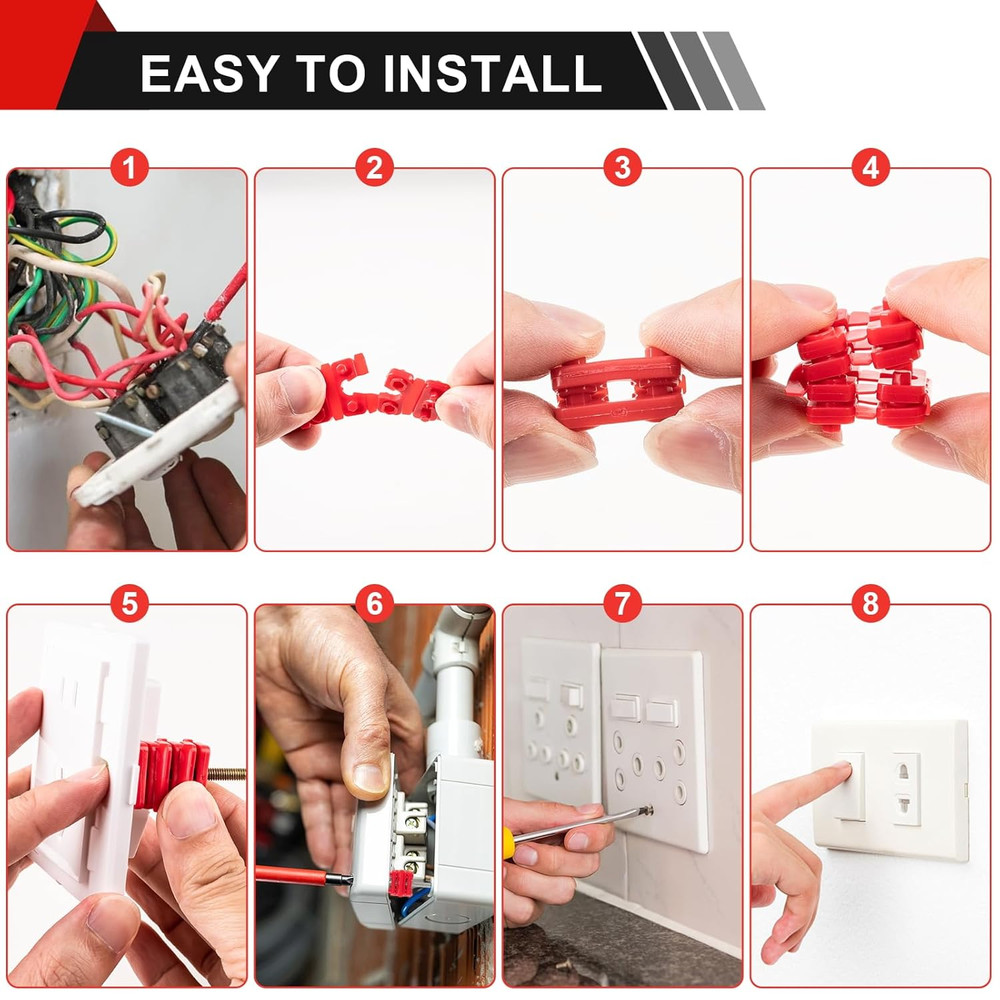 EASY TO INSTALL

1

2

3

4

5

6

7

8