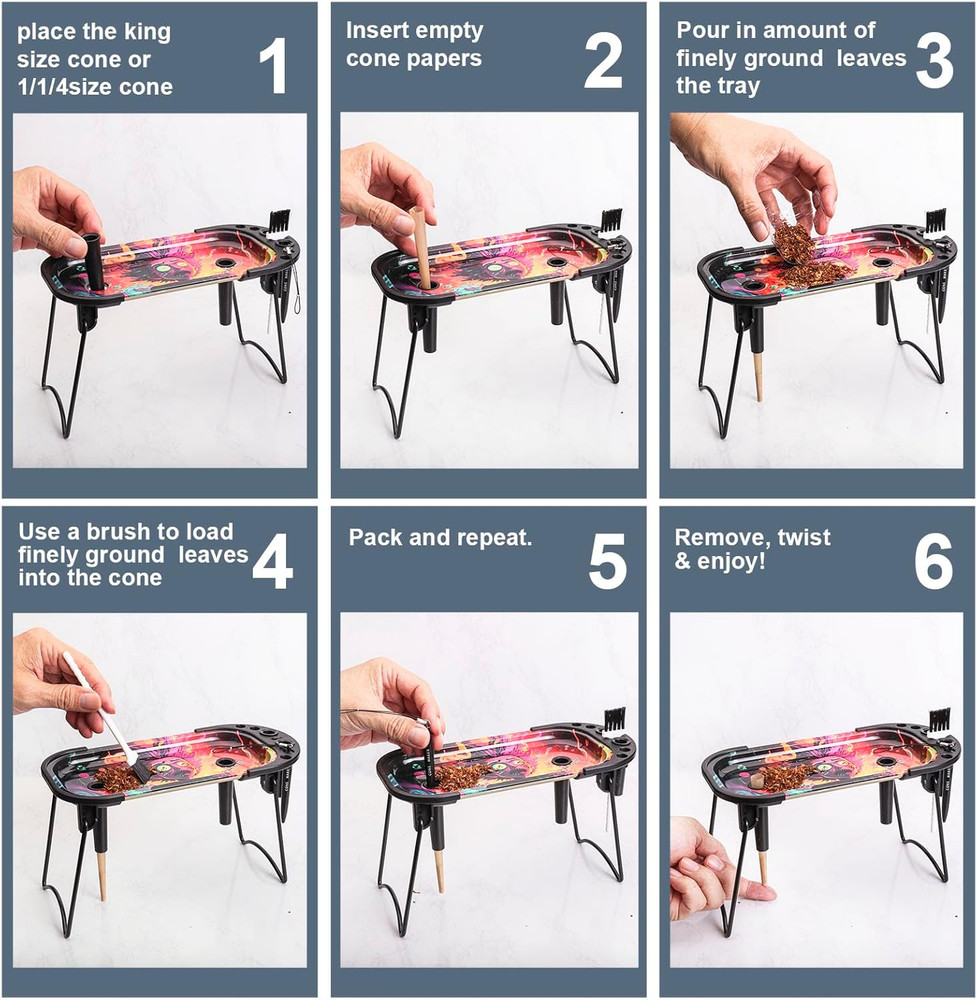 place the king size cone or 1/1/4size cone

1

Insert empty cone papers

2

Pour in amount of finely ground leaves the tray

3

Use a brush to load finely ground leaves into the cone

4

Pack and repeat.

5

Remove, twist & enjoy!

6