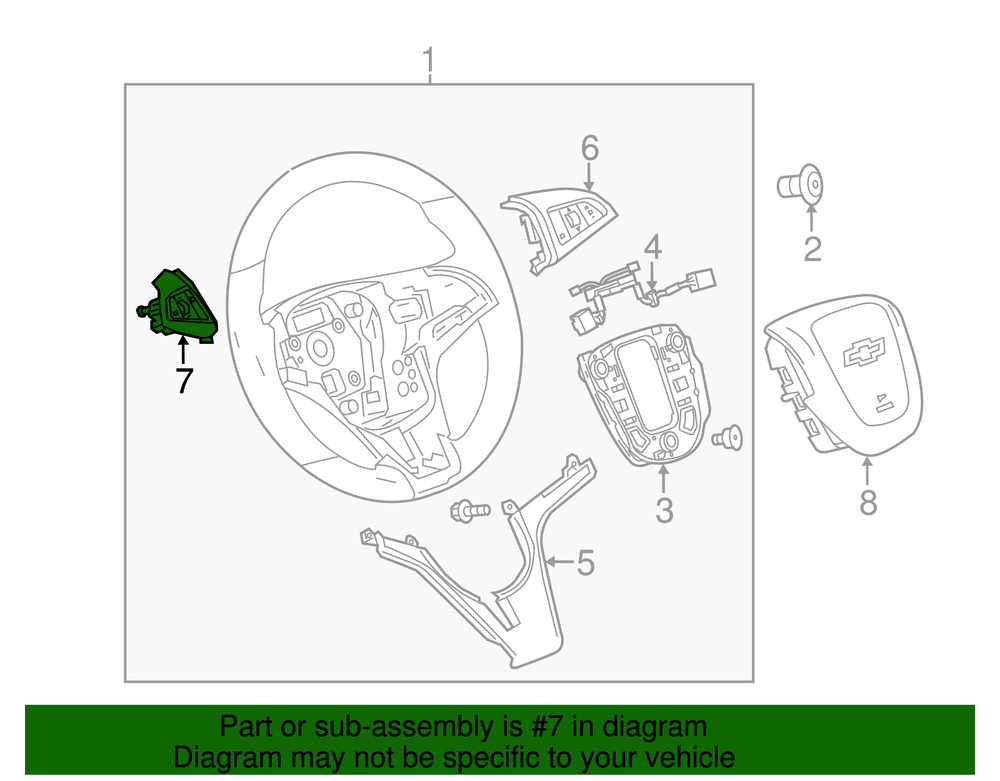 1
6
2
4
7
3
8
5
Part or sub-assembly is #7 in diagram
Diagram may not be specific to your vehicle