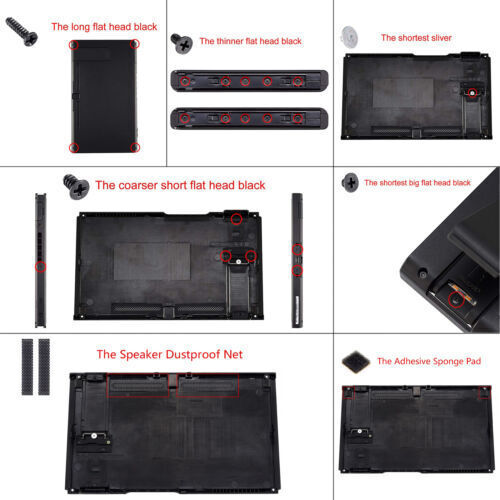 The long flat head black

The thinner flat head black

The shortest sliver

The coarser short flat head black

The shortest big flat head black

The Speaker Dustproof Net

The Adhesive Sponge Pad