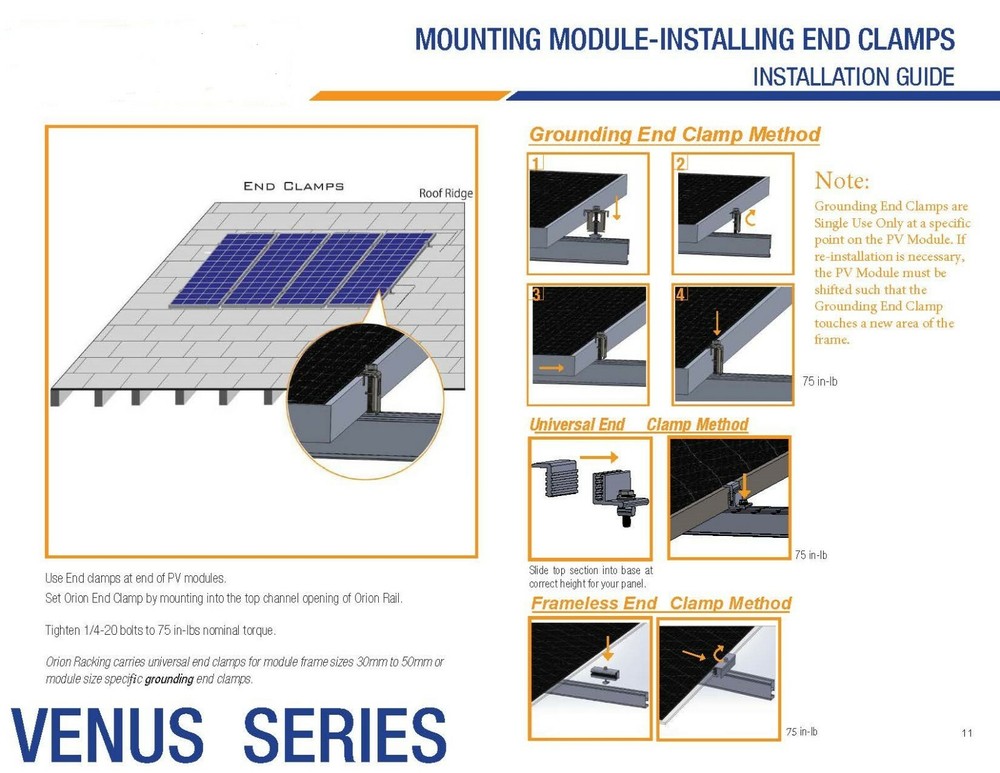 MOUNTING MODULE-INSTALLING END CLAMPS
INSTALLATION GUIDE

END CLAMPS

Roof Ridge

Use End clamps at end of PV modules.
Set Orion End Clamp by mounting into the top channel opening of Orion Rail.

Tighten 1/4-20 bolts to 75 in-lbs nominal torque.

Orion Racking carries universal end clamps for module frame sizes 30mm to 50mm or module size specific grounding end clamps.

VENUS SERIES

Grounding End Clamp Method

1

2

3

4

Note:
Grounding End Clamps are Single Use Only at a specific point on the PV Module. If re-installation is necessary, the PV Module must be shifted such that the Grounding End Clamp touches a new area of the frame.

75 in-lb

Universal End Clamp Method

Slide top section into base at correct height for your panel.

75 in-lb

Frameless End Clamp Method

75 in-lb

11