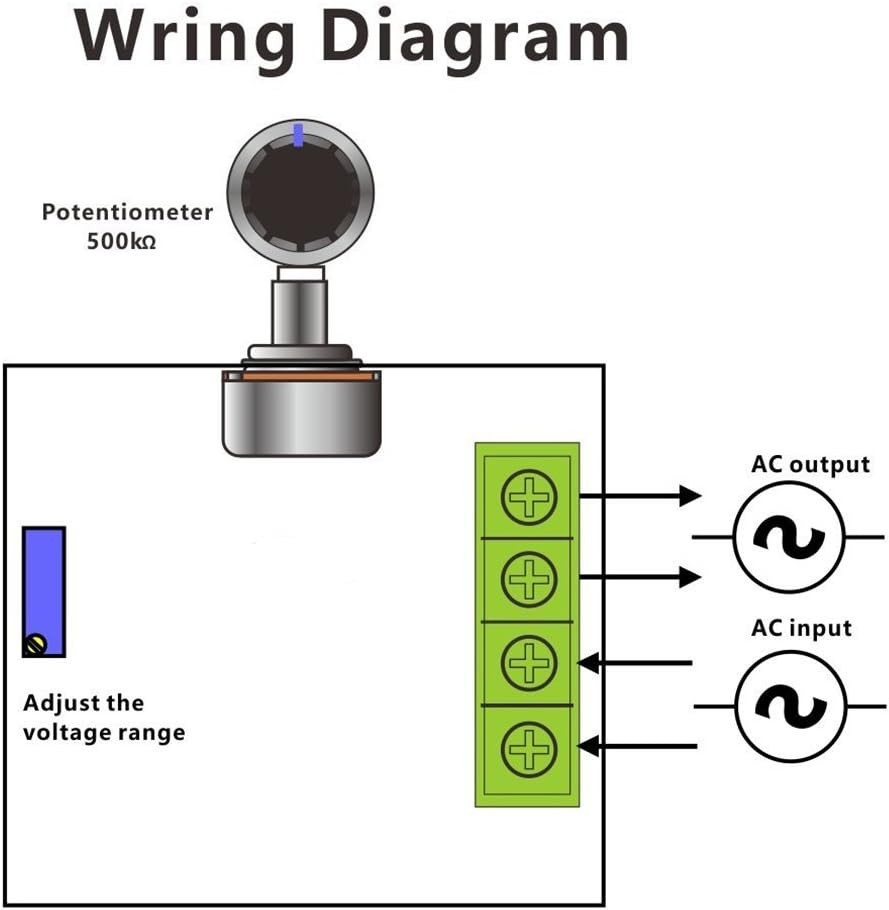 Wring Diagram

Potentiometer
500kΩ

AC output

AC input

Adjust the
voltage range