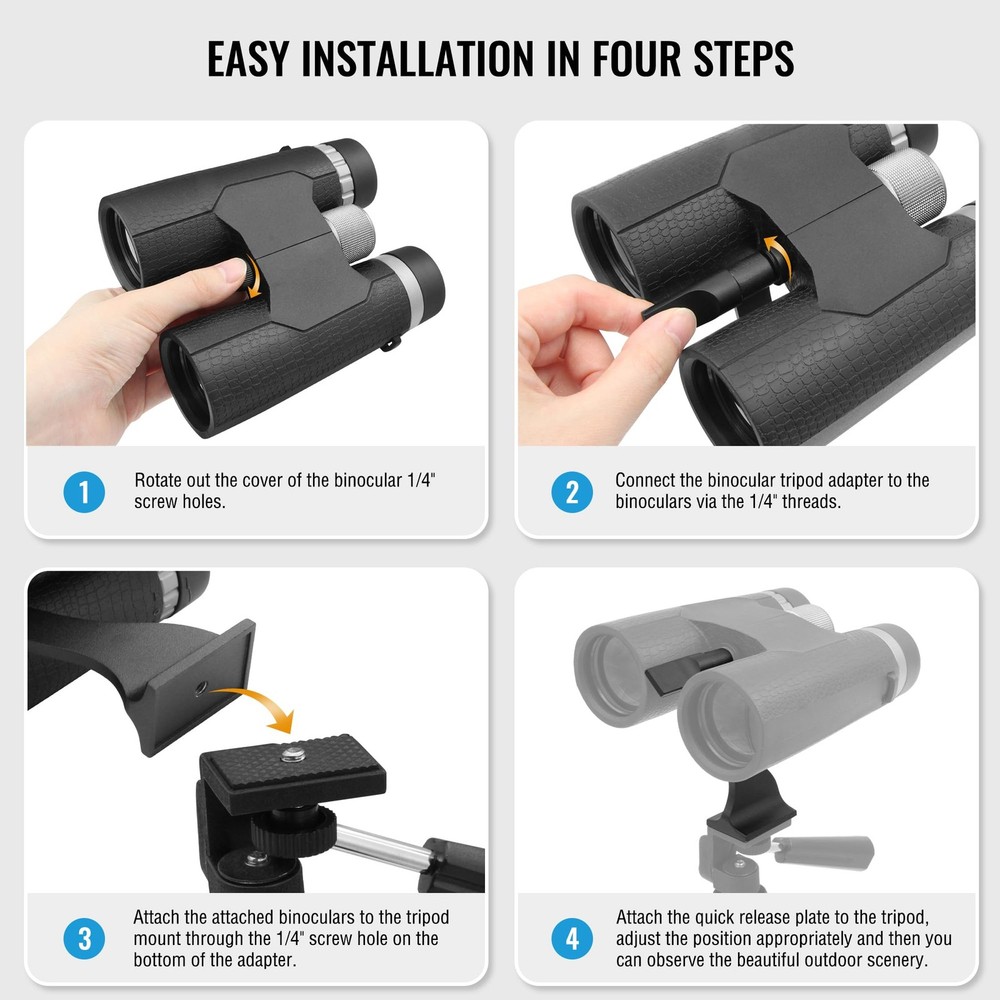 EASY INSTALLATION IN FOUR STEPS

1 Rotate out the cover of the binocular 1/4" screw holes.

2 Connect the binocular tripod adapter to the binoculars via the 1/4" threads.

3 Attach the attached binoculars to the tripod mount through the 1/4" screw hole on the bottom of the adapter.

4 Attach the quick release plate to the tripod, adjust the position appropriately and then you can observe the beautiful outdoor scenery.