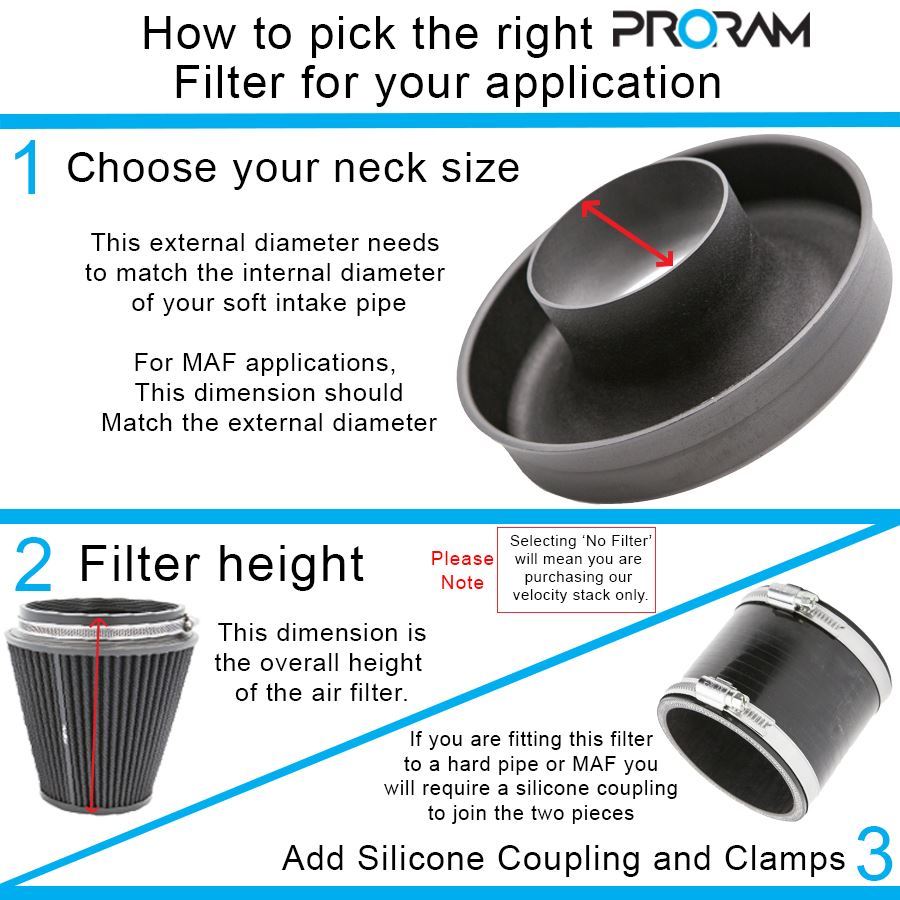 How to pick the right PRORAM Filter for your application

1 Choose your neck size

This external diameter needs to match the internal diameter of your soft intake pipe

For MAF applications, This dimension should Match the external diameter

2 Filter height

Please Note

Selecting 'No Filter' will mean you are purchasing our velocity stack only.

This dimension is the overall height of the air filter.

If you are fitting this filter to a hard pipe or MAF you will require a silicone coupling to join the two pieces

Add Silicone Coupling and Clamps 3